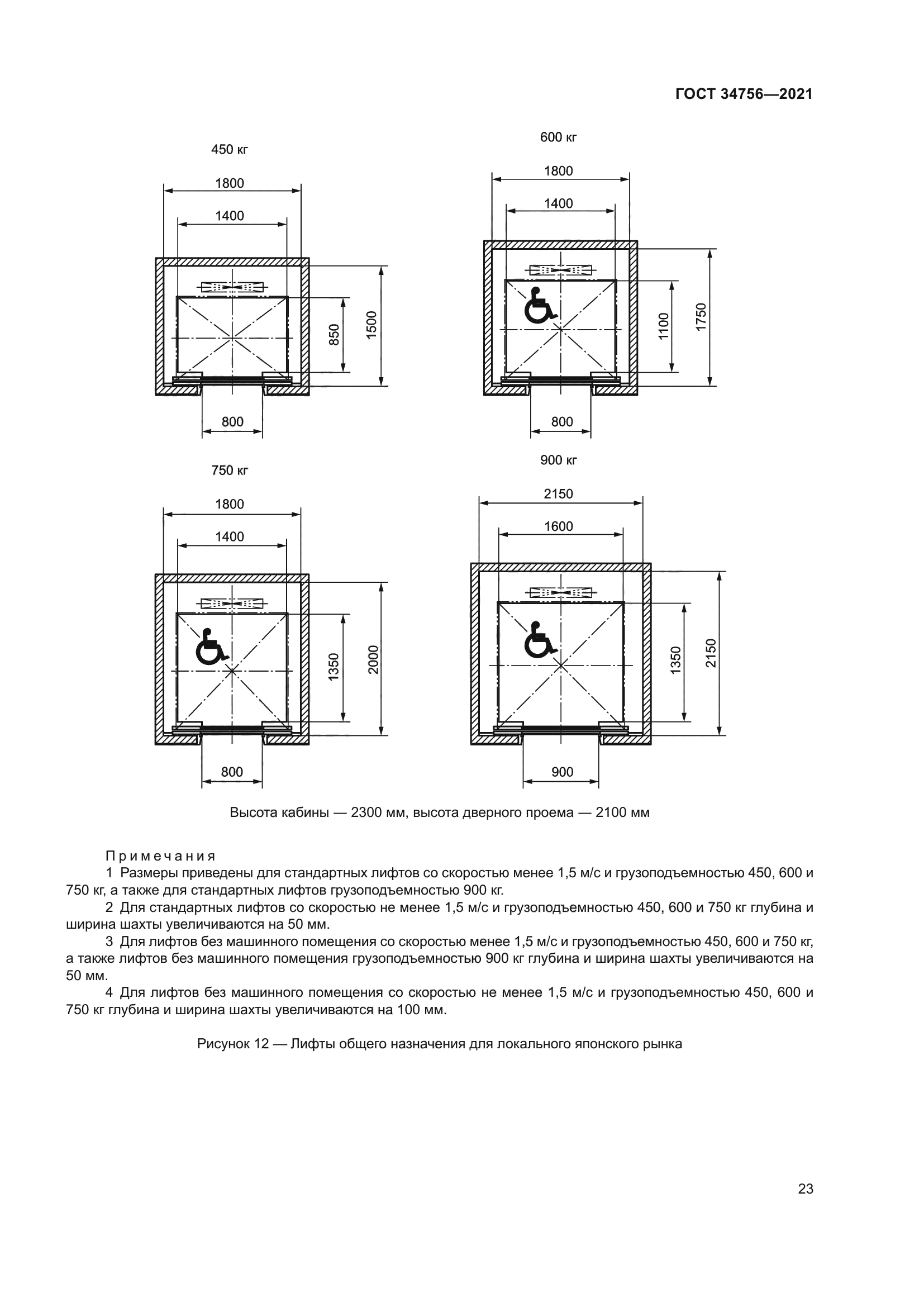 ГОСТ 34756—2021

450 кг

1800

1400

850

1500

800

600 кг

1800

1400

1100

1750

800

750 кг

1800

1400

1350

2000

800

900 кг

2150

1600

1350

2150

900

Высота кабины — 2300 мм, высота дверного проема — 2100 мм

Примечания

1 Размеры приведены для стандартных лифтов со скоростью менее 1,5 м/с и грузоподъемностью 450, 600 и 750 кг, а также для стандартных лифтов грузоподъемностью 900 кг.

2 Для стандартных лифтов со скоростью не менее 1,5 м/с и грузоподъемностью 450, 600 и 750 кг глубина и ширина шахты увеличиваются на 50 мм.

3 Для лифтов без машинного помещения со скоростью менее 1,5 м/с и грузоподъемностью 450, 600 и 750 кг, а также лифтов без машинного помещения грузоподъемностью 900 кг глубина и ширина шахты увеличиваются на 50 мм.

4 Для лифтов без машинного помещения со скоростью не менее 1,5 м/с и грузоподъемностью 450, 600 и 750 кг глубина и ширина шахты увеличиваются на 100 мм.

Рисунок 12 — Лифты общего назначения для локального японского рынка

23