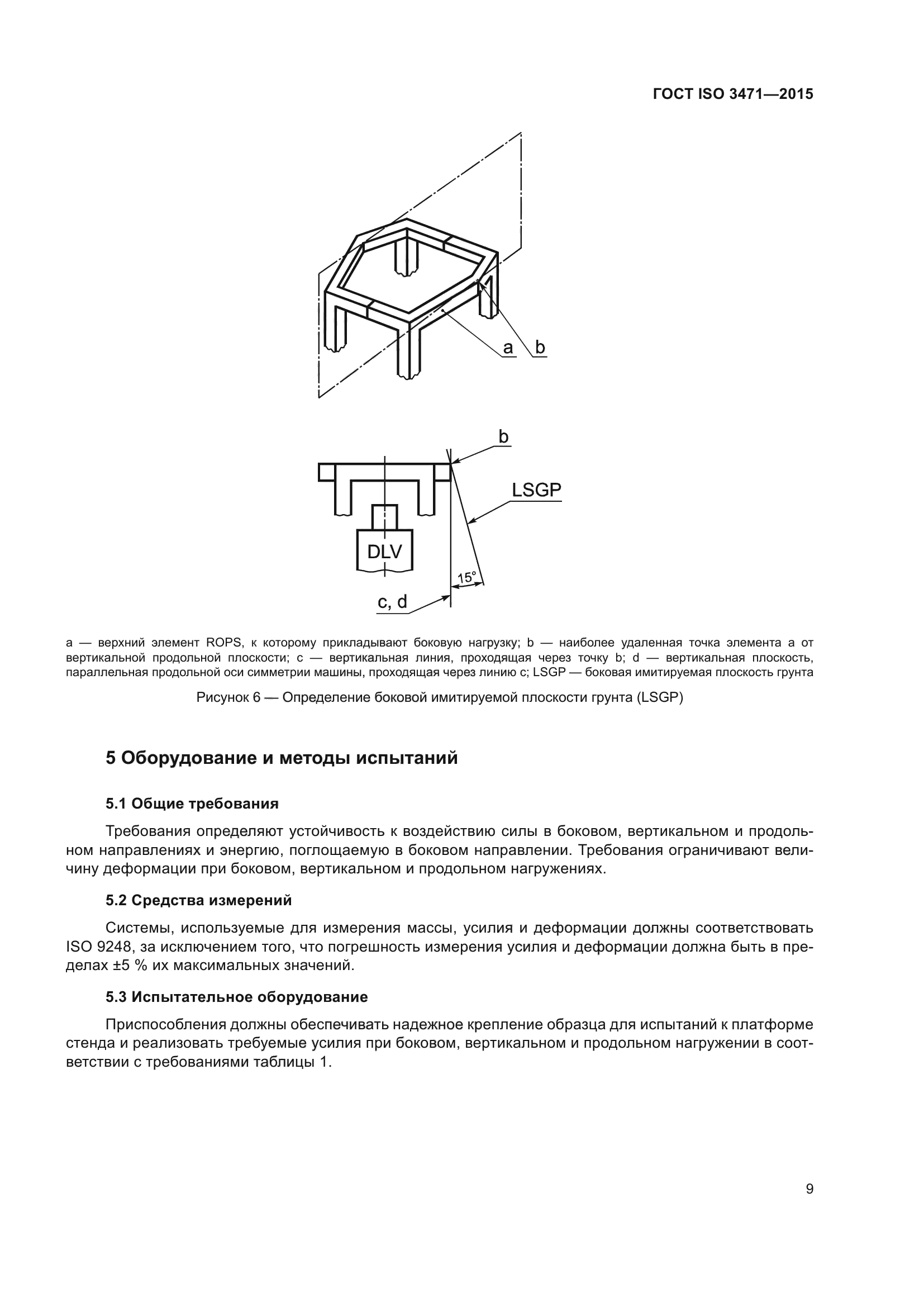 ГОСТ ISO 3471—2015

a b

b

LSGP

DLV

15°

c, d

a — верхний элемент ROPS, к которому прикладывают боковую нагрузку; b — наиболее удаленная точка элемента a от вертикальной продольной плоскости; c — вертикальная линия, проходящая через точку b; d — вертикальная плоскость, параллельная продольной оси симметрии машины, проходящая через линию c; LSGP — боковая имитируемая плоскость грунта

Рисунок 6 — Определение боковой имитируемой плоскости грунта (LSGP)

5 Оборудование и методы испытаний

5.1 Общие требования

Требования определяют устойчивость к воздействию силы в боковом, вертикальном и продольном направлениях и энергию, поглощаемую в боковом направлении. Требования ограничивают величину деформации при боковом, вертикальном и продольном нагружениях.

5.2 Средства измерений

Системы, используемые для измерения массы, усилия и деформации должны соответствовать ISO 9248, за исключением того, что погрешность измерения усилия и деформации должна быть в пределах ±5 % их максимальных значений.

5.3 Испытательное оборудование

Приспособления должны обеспечивать надежное крепление образца для испытаний к платформе стенда и реализовать требуемые усилия при боковом, вертикальном и продольном нагружении в соответствии с требованиями таблицы 1.

9