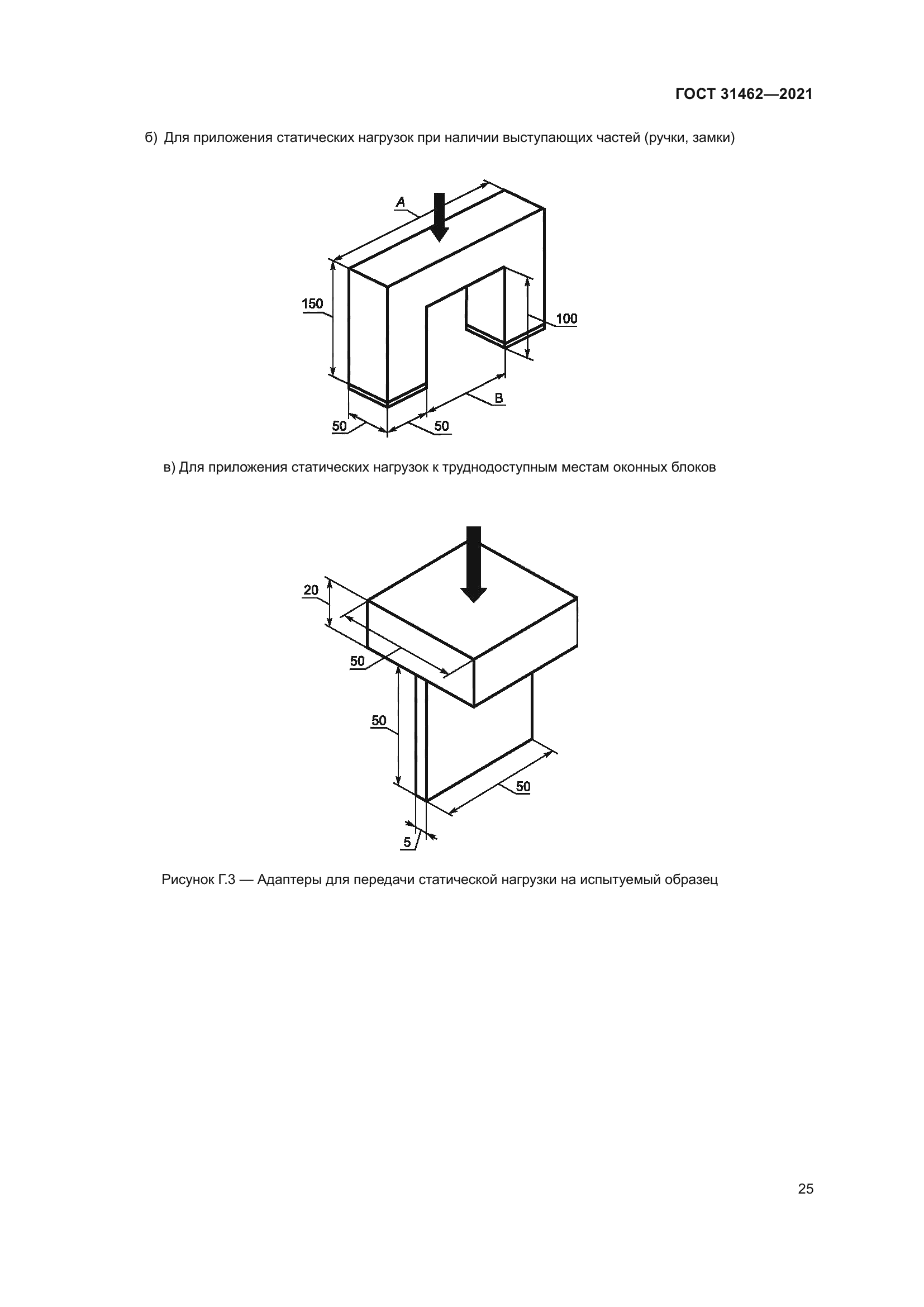 ГОСТ 31462—2021

б) Для приложения статических нагрузок при наличии выступающих частей (ручки, замки)

A

150

100

B

50

50

в) Для приложения статических нагрузок к труднодоступным местам оконных блоков

20

50

50

50

5

Рисунок Г.3 — Адаптеры для передачи статической нагрузки на испытуемый образец

25