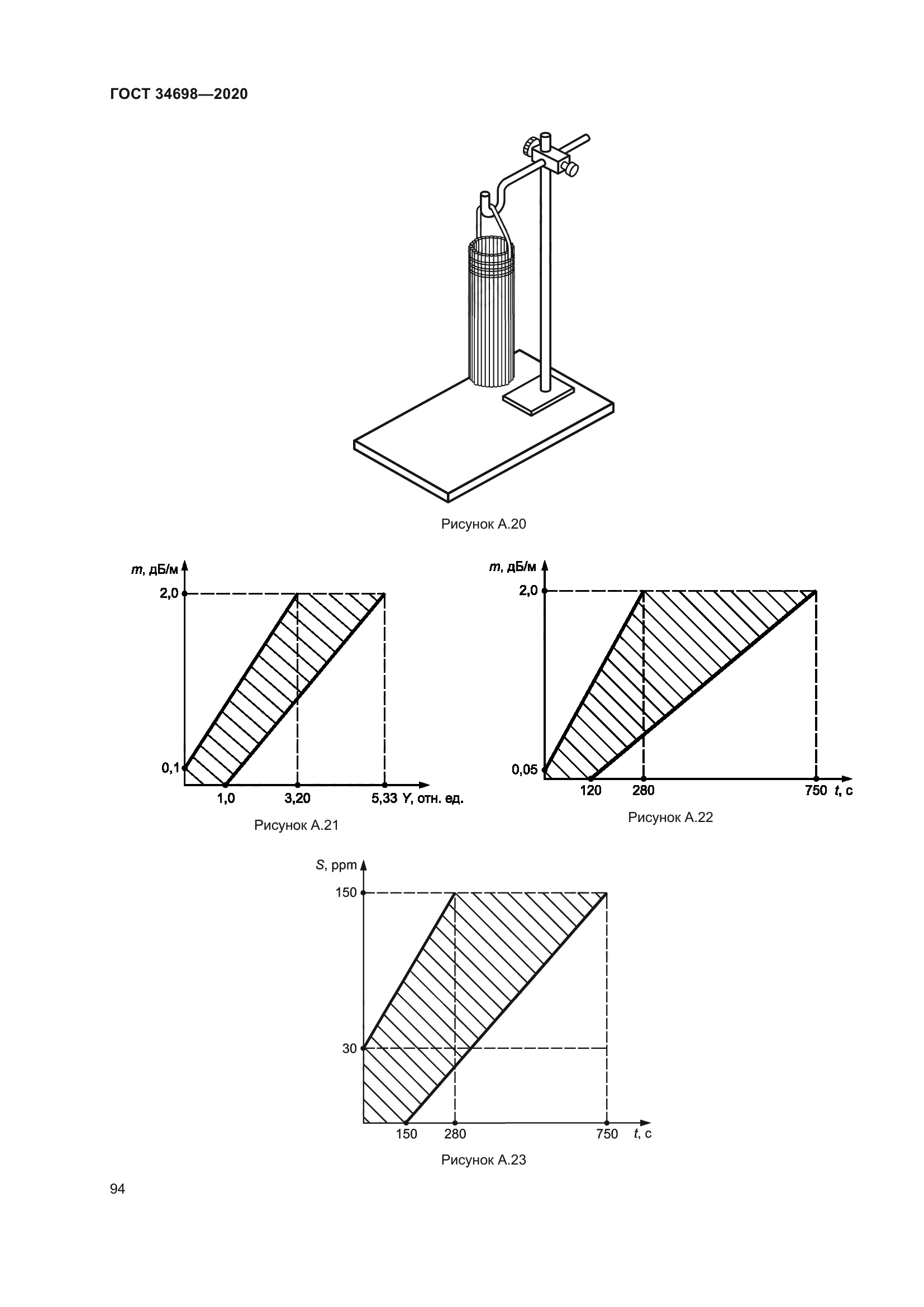 ГОСТ 34698—2020

Рисунок А.20

$m$, дБ/м

2,0

0,1

1,0

3,20

5,33 $Y$, отн. ед.

Рисунок А.21

$m$, дБ/м

2,0

0,05

120

280

750 $t$, с

Рисунок А.22

$S$, ppm

150

30

150

280

750

$t$, с

Рисунок А.23

94