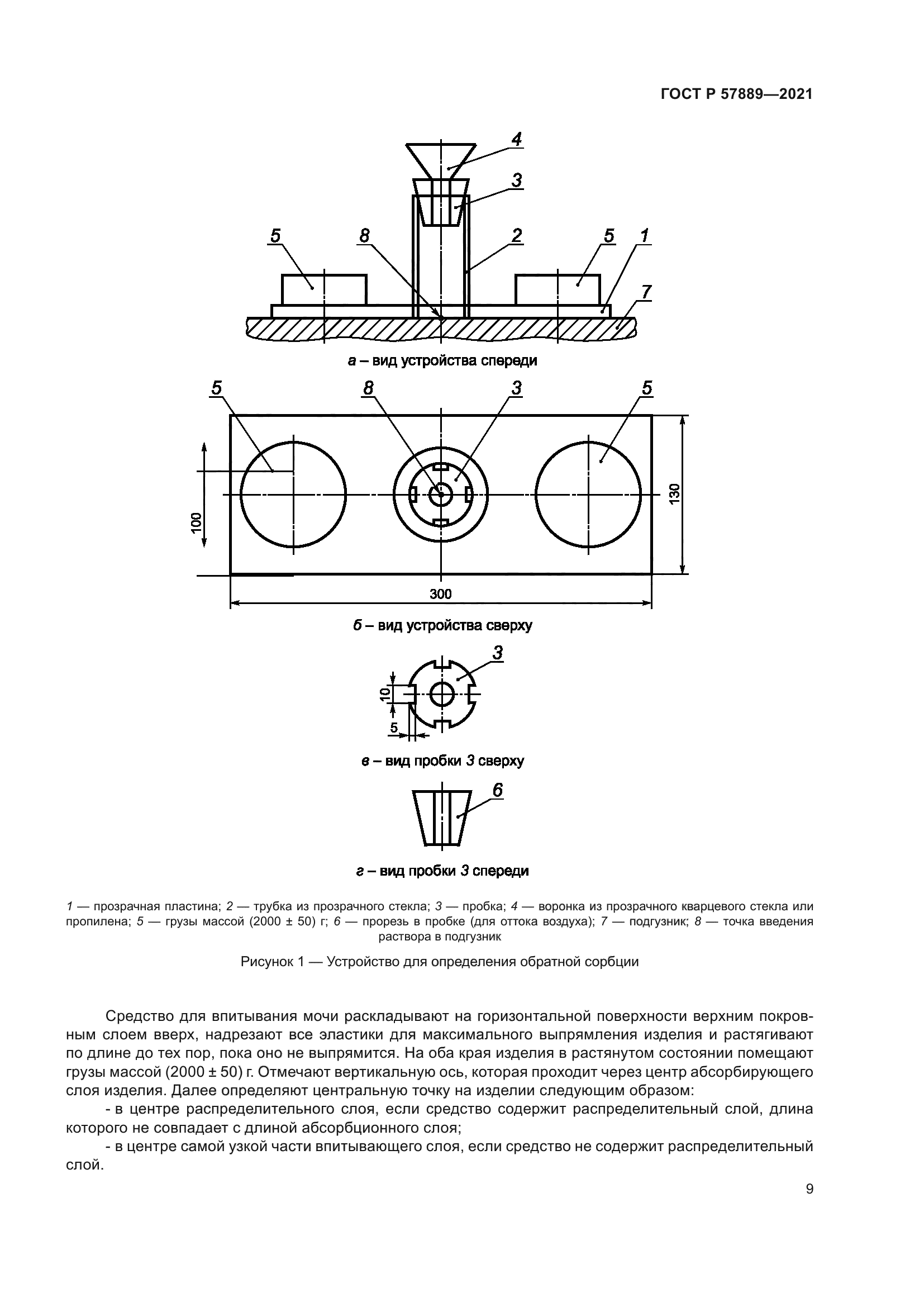 ГОСТ Р 57889—2021

4
3
5
8
2
5
1
7

а – вид устройства спереди

5
8
3
5
100
130
300

б – вид устройства сверху

3
10
5

в – вид пробки 3 сверху

6

г – вид пробки 3 спереди

1 — прозрачная пластина; 2 — трубка из прозрачного стекла; 3 — пробка; 4 — воронка из прозрачного кварцевого стекла или пропилена; 5 — грузы массой (2000 ± 50) г; 6 — прорезь в пробке (для оттока воздуха); 7 — подгузник; 8 — точка введения раствора в подгузник

Рисунок 1 — Устройство для определения обратной сорбции

Средство для впитывания мочи раскладывают на горизонтальной поверхности верхним покровным слоем вверх, надрезают все эластики для максимального выпрямления изделия и растягивают по длине до тех пор, пока оно не выпрямится. На оба края изделия в растянутом состоянии помещают грузы массой (2000 ± 50) г. Отмечают вертикальную ось, которая проходит через центр абсорбирующего слоя изделия. Далее определяют центральную точку на изделии следующим образом:

- в центре распределительного слоя, если средство содержит распределительный слой, длина которого не совпадает с длиной абсорбционного слоя;

- в центре самой узкой части впитывающего слоя, если средство не содержит распределительный слой.

9