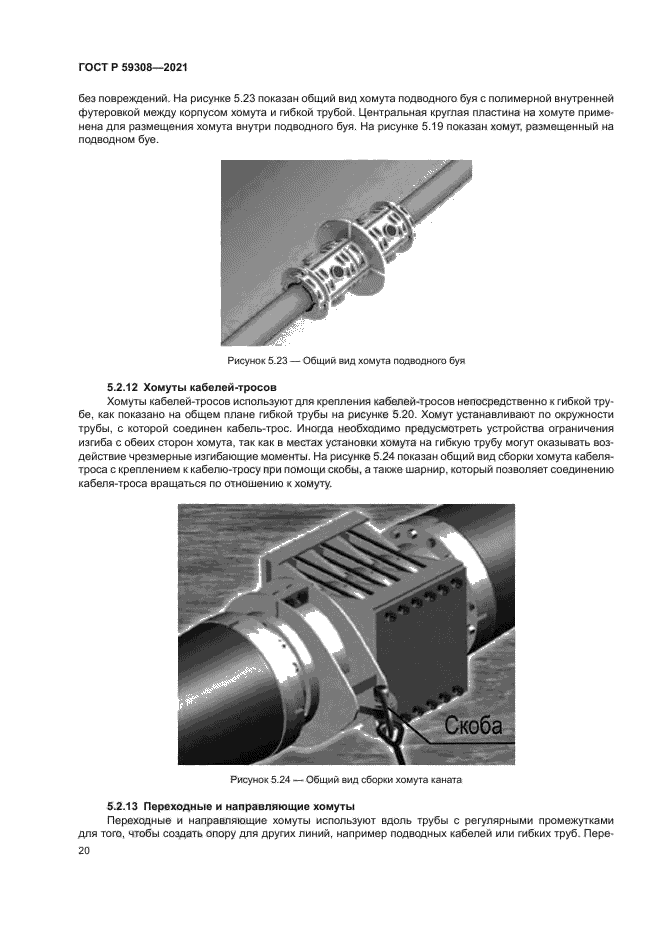 ГОСТ Р 59308—2021

без повреждений. На рисунке 5.23 показан общий вид хомута подводного буя с полимерной внутренней футеровкой между корпусом хомута и гибкой трубой. Центральная круглая пластина на хомуте применена для размещения хомута внутри подводного буя. На рисунке 5.19 показан хомут, размещенный на подводном буе.

Рисунок 5.23 — Общий вид хомута подводного буя

5.2.12 Хомуты кабелей-тросов

Хомуты кабелей-тросов используют для крепления кабелей-тросов непосредственно к гибкой трубе, как показано на общем плане гибкой трубы на рисунке 5.20. Хомут устанавливают по окружности трубы, с которой соединен кабель-трос. Иногда необходимо предусмотреть устройства ограничения изгиба с обеих сторон хомута, так как в местах установки хомута на гибкую трубу могут оказывать воздействие чрезмерные изгибающие моменты. На рисунке 5.24 показан общий вид сборки хомута кабеля-троса с креплением к кабелю-тросу при помощи скобы, а также шарнир, который позволяет соединению кабеля-троса вращаться по отношению к хомуту.

Скоба

Рисунок 5.24 — Общий вид сборки хомута каната

5.2.13 Переходные и направляющие хомуты

Переходные и направляющие хомуты используют вдоль трубы с регулярными промежутками для того, чтобы создать опору для других линий, например подводных кабелей или гибких труб. Пере-

20