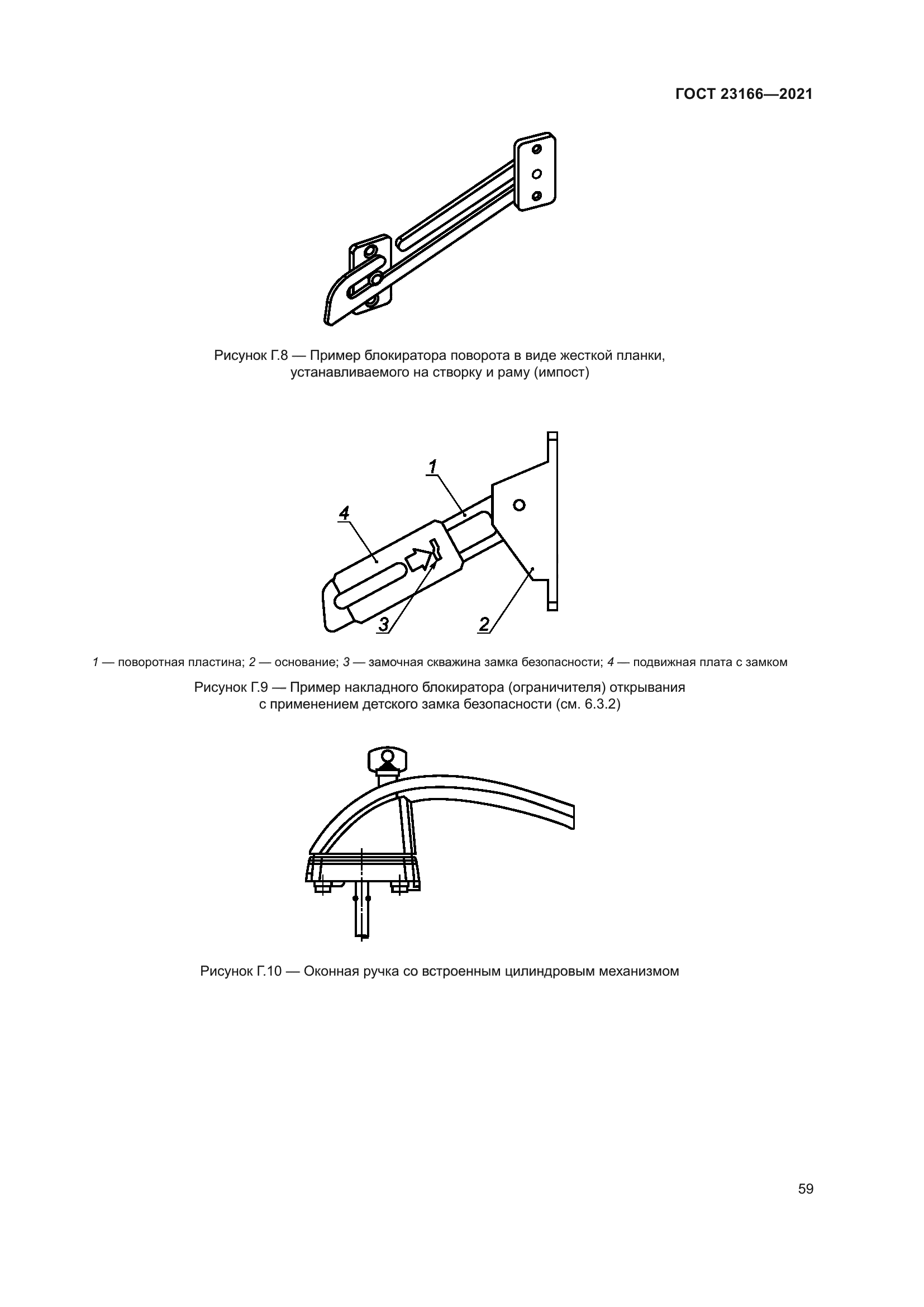 ГОСТ 23166—2021

Рисунок Г.8 — Пример блокиратора поворота в виде жесткой планки, устанавливаемого на створку и раму (импост)

1

4

3

2

1 — поворотная пластина; 2 — основание; 3 — замочная скважина замка безопасности; 4 — подвижная плата с замком

Рисунок Г.9 — Пример накладного блокиратора (ограничителя) открывания с применением детского замка безопасности (см. 6.3.2)

Рисунок Г.10 — Оконная ручка со встроенным цилиндровым механизмом

59