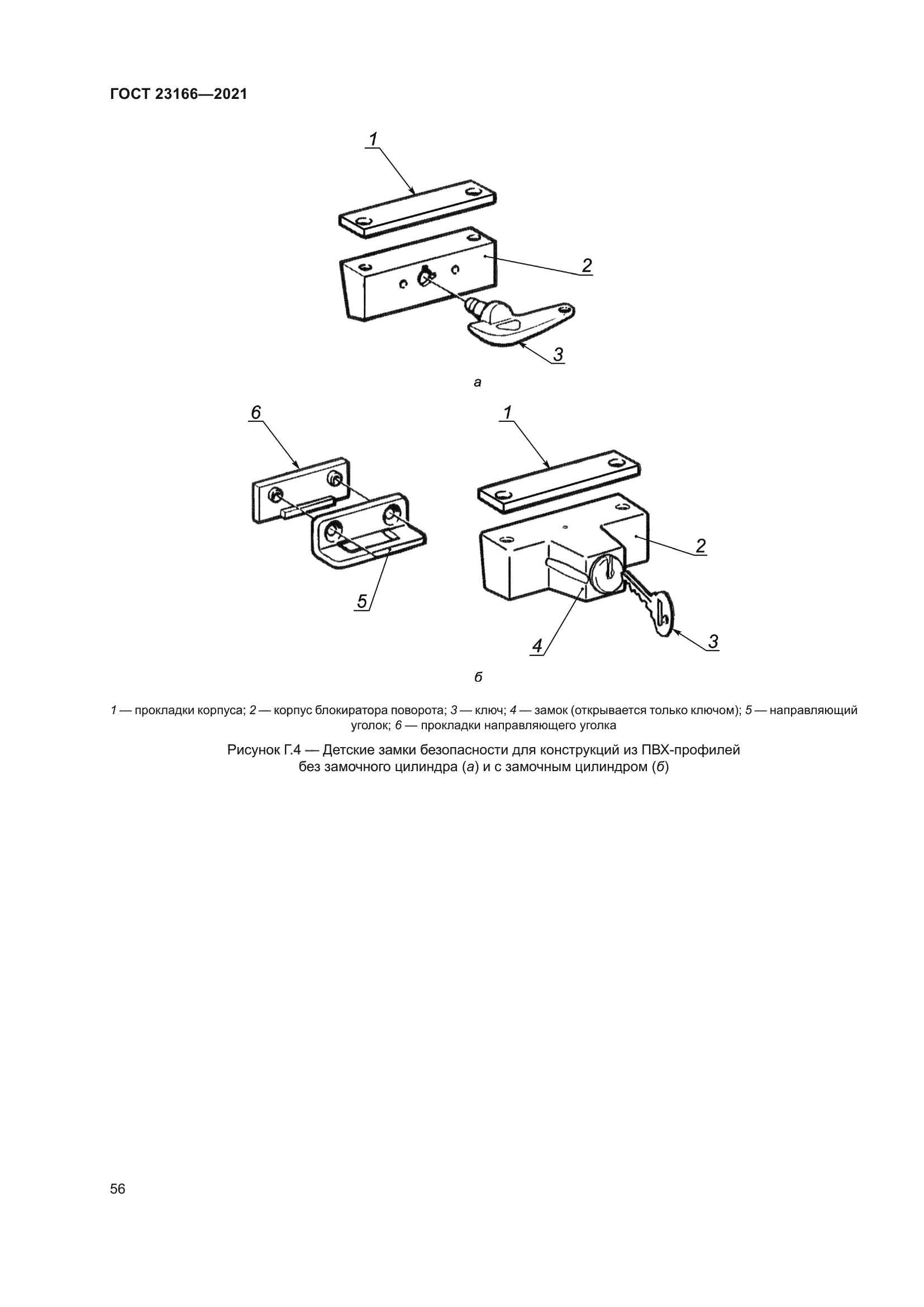 ГОСТ 23166—2021

1

2

3

а

6

1

2

5

4

3

б

1 — прокладки корпуса; 2 — корпус блокиратора поворота; 3 — ключ; 4 — замок (открывается только ключом); 5 — направляющий уголок; 6 — прокладки направляющего уголка

Рисунок Г.4 — Детские замки безопасности для конструкций из ПВХ-профилей без замочного цилиндра (а) и с замочным цилиндром (б)

56