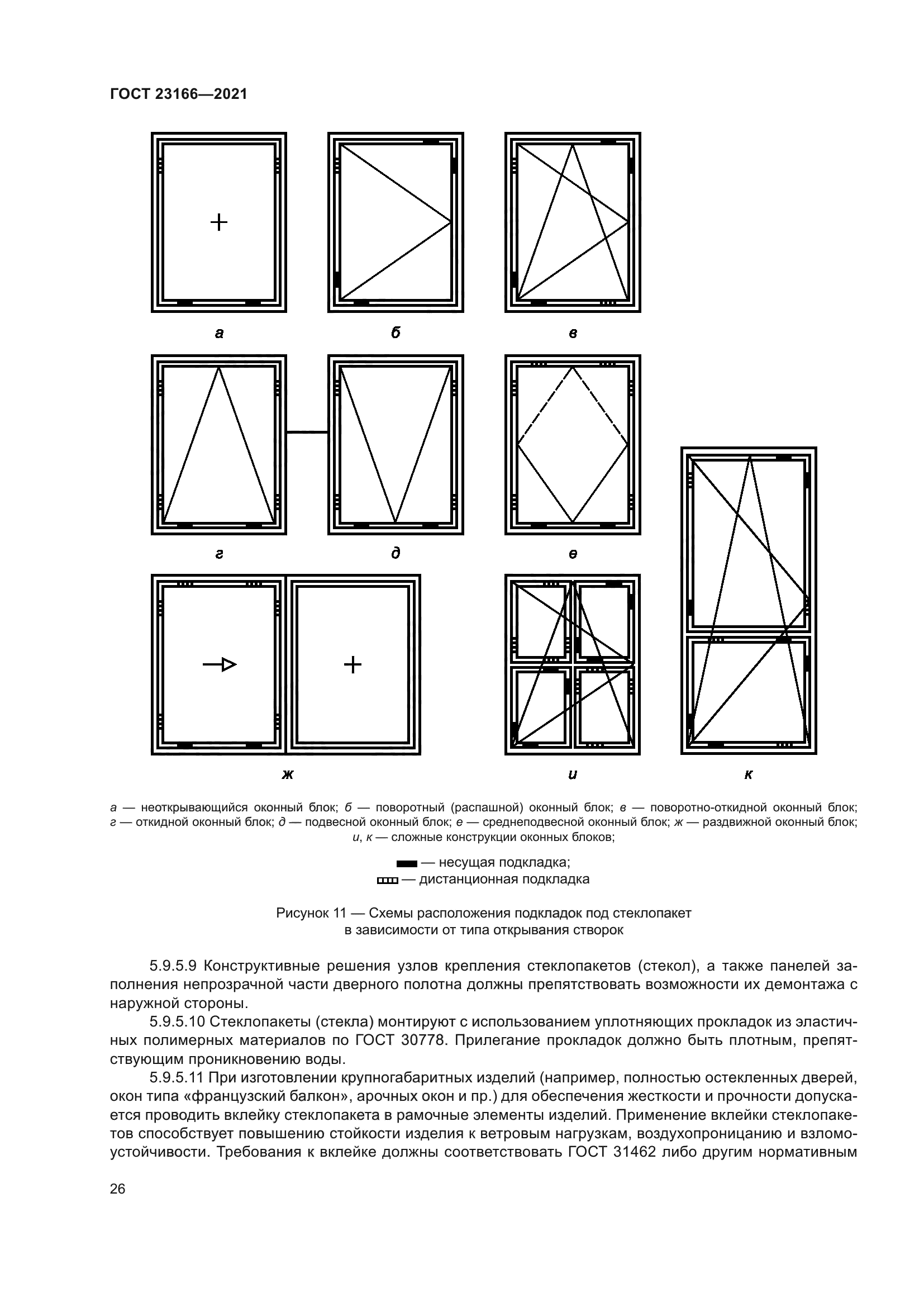 ГОСТ 23166—2021

а

б

в

г

д

е

ж

и

к

а — неоткрывающийся оконный блок; б — поворотный (распашной) оконный блок; в — поворотно-откидной оконный блок; г — откидной оконный блок; д — подвесной оконный блок; е — среднеподвесной оконный блок; ж — раздвижной оконный блок; и, к — сложные конструкции оконных блоков;

— несущая подкладка;
— дистанционная подкладка

Рисунок 11 — Схемы расположения подкладок под стеклопакет в зависимости от типа открывания створок

5.9.5.9 Конструктивные решения узлов крепления стеклопакетов (стекол), а также панелей заполнения непрозрачной части дверного полотна должны препятствовать возможности их демонтажа с наружной стороны.

5.9.5.10 Стеклопакеты (стекла) монтируют с использованием уплотняющих прокладок из эластичных полимерных материалов по ГОСТ 30778. Прилегание прокладок должно быть плотным, препятствующим проникновению воды.

5.9.5.11 При изготовлении крупногабаритных изделий (например, полностью остекленных дверей, окон типа «французский балкон», арочных окон и пр.) для обеспечения жесткости и прочности допускается проводить вклейку стеклопакета в рамочные элементы изделий. Применение вклейки стеклопакетов способствует повышению стойкости изделия к ветровым нагрузкам, воздухопроницанию и взломоустойчивости. Требования к вклейке должны соответствовать ГОСТ 31462 либо другим нормативным

26