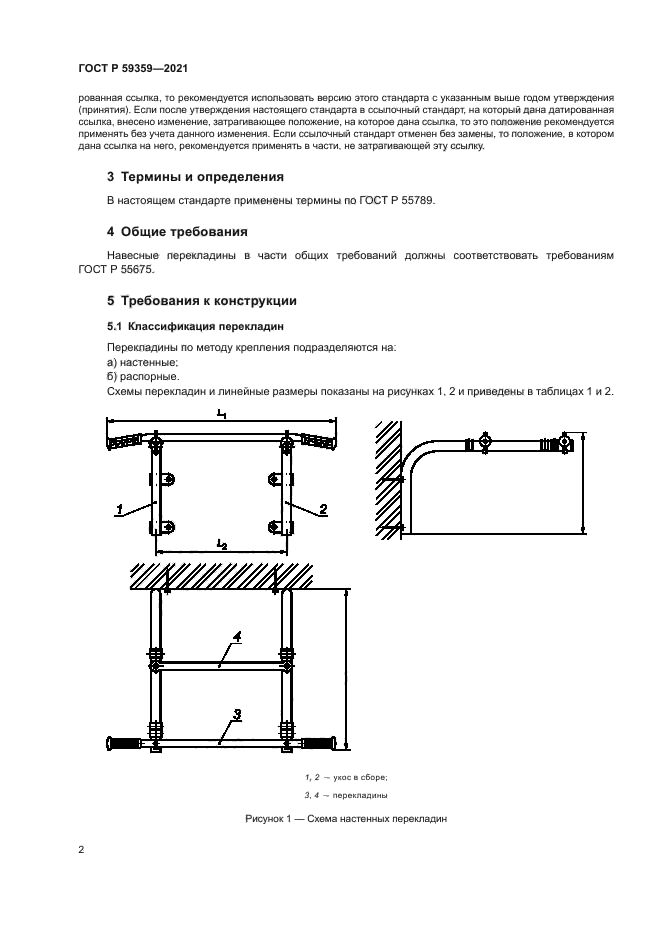 ГОСТ Р 59359—2021

рованная ссылка, то рекомендуется использовать версию этого стандарта с указанным выше годом утверждения (принятия). Если после утверждения настоящего стандарта в ссылочный стандарт, на который дана датированная ссылка, внесено изменение, затрагивающее положение, на которое дана ссылка, то это положение рекомендуется применять без учета данного изменения. Если ссылочный стандарт отменен без замены, то положение, в котором дана ссылка на него, рекомендуется применять в части, не затрагивающей эту ссылку.

3 Термины и определения

В настоящем стандарте применены термины по ГОСТ Р 55789.

4 Общие требования

Навесные перекладины в части общих требований должны соответствовать требованиям ГОСТ Р 55675.

5 Требования к конструкции

5.1 Классификация перекладин

Перекладины по методу крепления подразделяются на:
а) настенные;
б) распорные.
Схемы перекладин и линейные размеры показаны на рисунках 1, 2 и приведены в таблицах 1 и 2.

$L_1$

1

2

$L_2$

4

3

1, 2 — укос в сборе;
3, 4 — перекладины

Рисунок 1 — Схема настенных перекладин

2