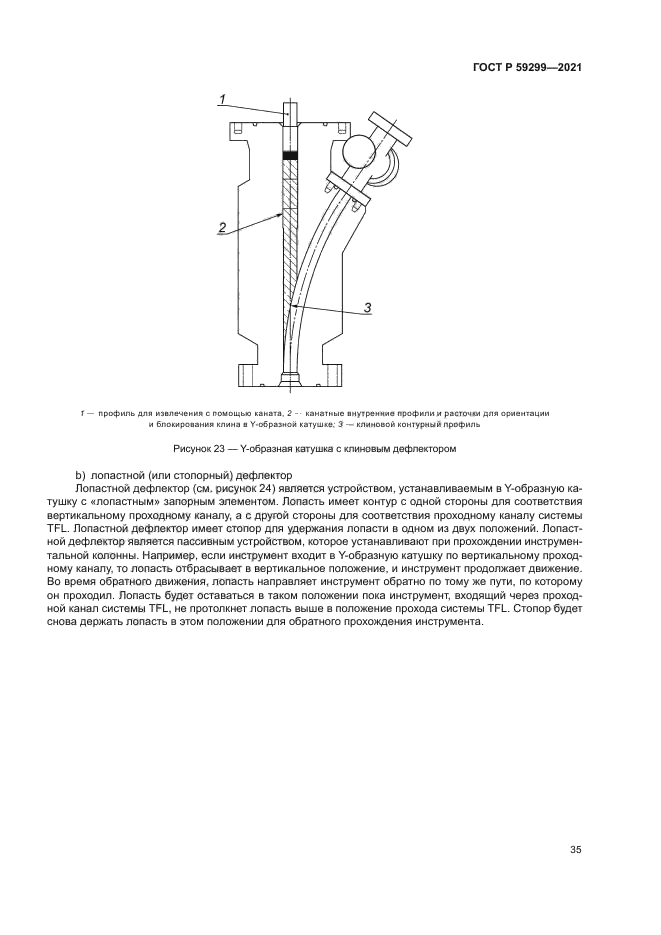 ГОСТ Р 59299—2021

1

2

3

1 — профиль для извлечения с помощью каната, 2 — канатные внутренние профили и расточки для ориентации и блокирования клина в Y-образной катушке; 3 — клиновой контурный профиль

Рисунок 23 — Y-образная катушка с клиновым дефлектором

b) лопастной (или стопорный) дефлектор

Лопастной дефлектор (см. рисунок 24) является устройством, устанавливаемым в Y-образную катушку с «лопастным» запорным элементом. Лопасть имеет контур с одной стороны для соответствия вертикальному проходному каналу, а с другой стороны для соответствия проходному каналу системы TFL. Лопастной дефлектор имеет стопор для удержания лопасти в одном из двух положений. Лопастной дефлектор является пассивным устройством, которое устанавливают при прохождении инструментальной колонны. Например, если инструмент входит в Y-образную катушку по вертикальному проходному каналу, то лопасть отбрасывает в вертикальное положение, и инструмент продолжает движение. Во время обратного движения, лопасть направляет инструмент обратно по тому же пути, по которому он проходил. Лопасть будет оставаться в таком положении пока инструмент, входящий через проходной канал системы TFL, не протолкнет лопасть выше в положение прохода системы TFL. Стопор будет снова держать лопасть в этом положении для обратного прохождения инструмента.

35