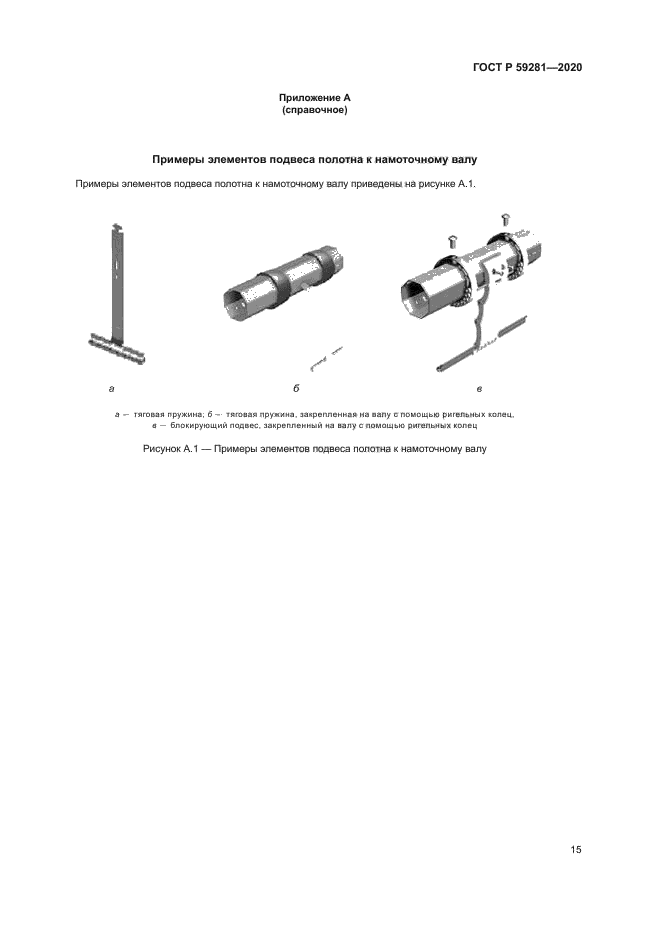 ГОСТ Р 59281—2020

Приложение А
(справочное)

Примеры элементов подвеса полотна к намоточному валу

Примеры элементов подвеса полотна к намоточному валу приведены на рисунке А.1.

а

б

в

а — тяговая пружина; б — тяговая пружина, закрепленная на валу с помощью ригельных колец,
в — блокирующий подвес, закрепленный на валу с помощью ригельных колец

Рисунок А.1 — Примеры элементов подвеса полотна к намоточному валу

15