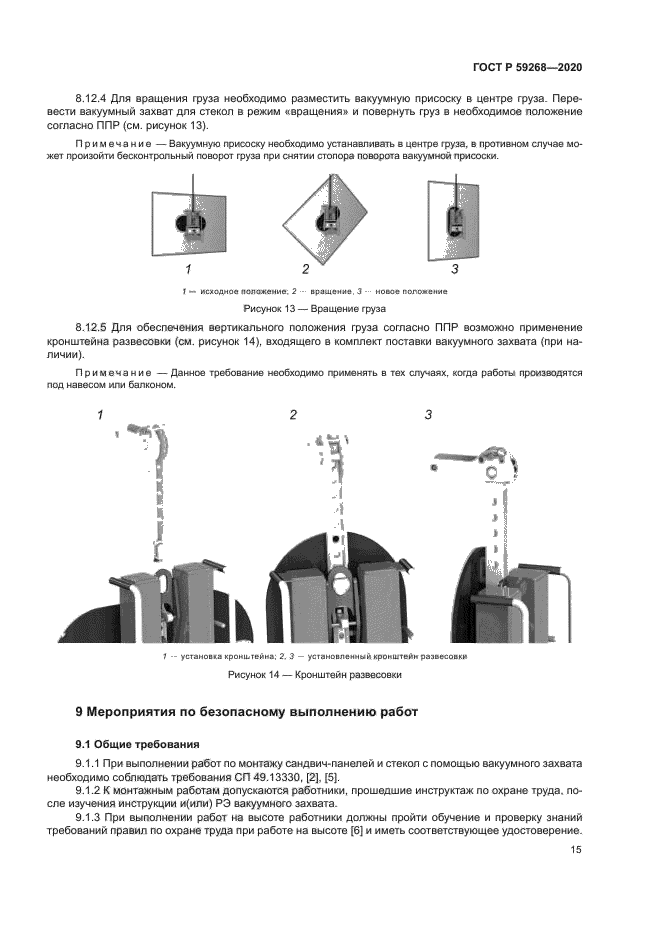 ГОСТ Р 59268—2020

8.12.4 Для вращения груза необходимо разместить вакуумную присоску в центре груза. Перевести вакуумный захват для стекол в режим «вращения» и повернуть груз в необходимое положение согласно ППР (см. рисунок 13).

Примечание — Вакуумную присоску необходимо устанавливать в центре груза, в противном случае может произойти бесконтрольный поворот груза при снятии стопора поворота вакуумной присоски.

1
2
3

1 — исходное положение; 2 — вращение, 3 — новое положение

Рисунок 13 — Вращение груза

8.12.5 Для обеспечения вертикального положения груза согласно ППР возможно применение кронштейна развесовки (см. рисунок 14), входящего в комплект поставки вакуумного захвата (при наличии).

Примечание — Данное требование необходимо применять в тех случаях, когда работы производятся под навесом или балконом.

1
2
3

1 — установка кронштейна; 2, 3 — установленный кронштейн развесовки

Рисунок 14 — Кронштейн развесовки

9 Мероприятия по безопасному выполнению работ

9.1 Общие требования

9.1.1 При выполнении работ по монтажу сандвич-панелей и стекол с помощью вакуумного захвата необходимо соблюдать требования СП 49.13330, [2], [5].

9.1.2 К монтажным работам допускаются работники, прошедшие инструктаж по охране труда, после изучения инструкции и(или) РЭ вакуумного захвата.

9.1.3 При выполнении работ на высоте работники должны пройти обучение и проверку знаний требований правил по охране труда при работе на высоте [6] и иметь соответствующее удостоверение.

15