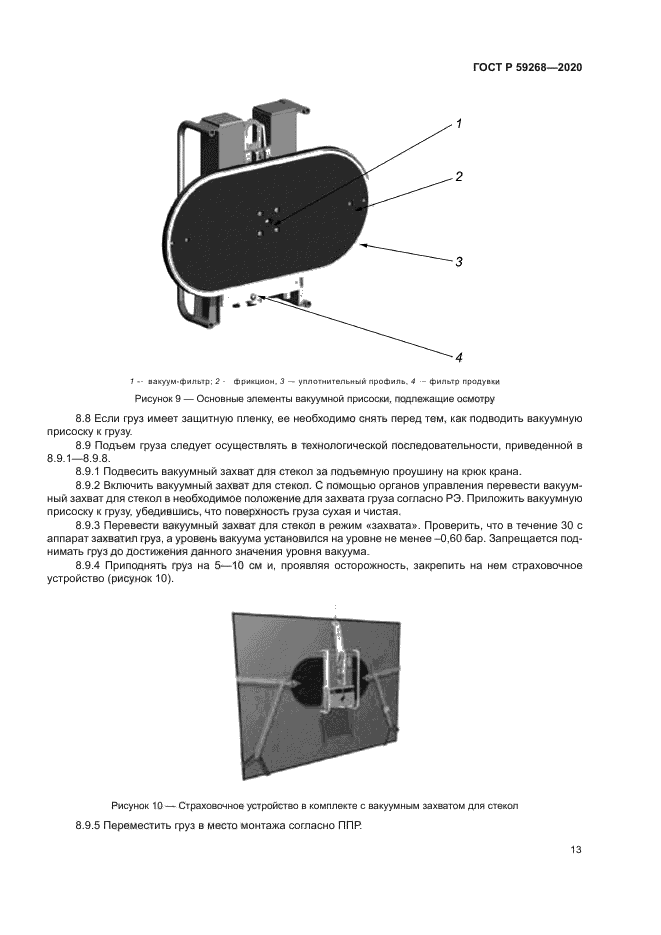 ГОСТ Р 59268—2020

1

2

3

4

1 — вакуум-фильтр; 2 — фрикцион, 3 — уплотнительный профиль, 4 — фильтр продувки

Рисунок 9 — Основные элементы вакуумной присоски, подлежащие осмотру

8.8 Если груз имеет защитную пленку, ее необходимо снять перед тем, как подводить вакуумную присоску к грузу.

8.9 Подъем груза следует осуществлять в технологической последовательности, приведенной в 8.9.1—8.9.8.

8.9.1 Подвесить вакуумный захват для стекол за подъемную проушину на крюк крана.

8.9.2 Включить вакуумный захват для стекол. С помощью органов управления перевести вакуумный захват для стекол в необходимое положение для захвата груза согласно РЭ. Приложить вакуумную присоску к грузу, убедившись, что поверхность груза сухая и чистая.

8.9.3 Перевести вакуумный захват для стекол в режим «захвата». Проверить, что в течение 30 с аппарат захватил груз, а уровень вакуума установился на уровне не менее –0,60 бар. Запрещается поднимать груз до достижения данного значения уровня вакуума.

8.9.4 Приподнять груз на 5—10 см и, проявляя осторожность, закрепить на нем страховочное устройство (рисунок 10).

Рисунок 10 — Страховочное устройство в комплекте с вакуумным захватом для стекол

8.9.5 Переместить груз в место монтажа согласно ППР.

13