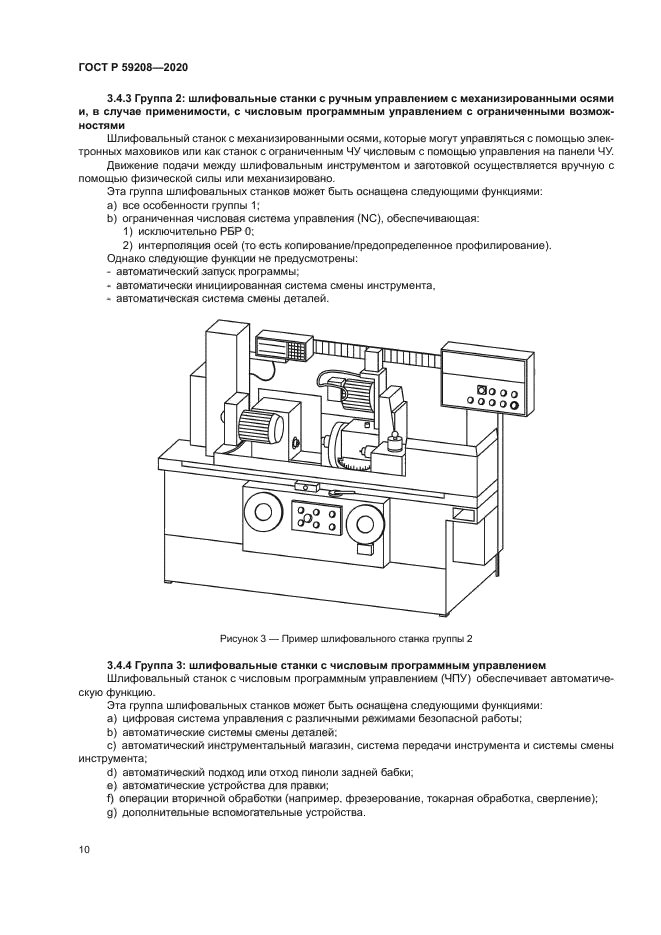 ГОСТ Р 59208—2020

3.4.3 Группа 2: шлифовальные станки с ручным управлением с механизированными осями и, в случае применимости, с числовым программным управлением с ограниченными возможностями

Шлифовальный станок с механизированными осями, которые могут управляться с помощью электронных маховиков или как станок с ограниченным ЧУ числовым с помощью управления на панели ЧУ.

Движение подачи между шлифовальным инструментом и заготовкой осуществляется вручную с помощью физической силы или механизировано.

Эта группа шлифовальных станков может быть оснащена следующими функциями:

a) все особенности группы 1;

b) ограниченная числовая система управления (NC), обеспечивающая:

1) исключительно РБР 0;

2) интерполяция осей (то есть копирование/предопределенное профилирование).

Однако следующие функции не предусмотрены:

- автоматический запуск программы;

- автоматически инициированная система смены инструмента,

- автоматическая система смены деталей.

Рисунок 3 — Пример шлифовального станка группы 2

3.4.4 Группа 3: шлифовальные станки с числовым программным управлением

Шлифовальный станок с числовым программным управлением (ЧПУ) обеспечивает автоматическую функцию.

Эта группа шлифовальных станков может быть оснащена следующими функциями:

a) цифровая система управления с различными режимами безопасной работы;

b) автоматические системы смены деталей;

c) автоматический инструментальный магазин, система передачи инструмента и системы смены инструмента;

d) автоматический подход или отход пиноли задней бабки;

e) автоматические устройства для правки;

f) операции вторичной обработки (например, фрезерование, токарная обработка, сверление);

g) дополнительные вспомогательные устройства.

10