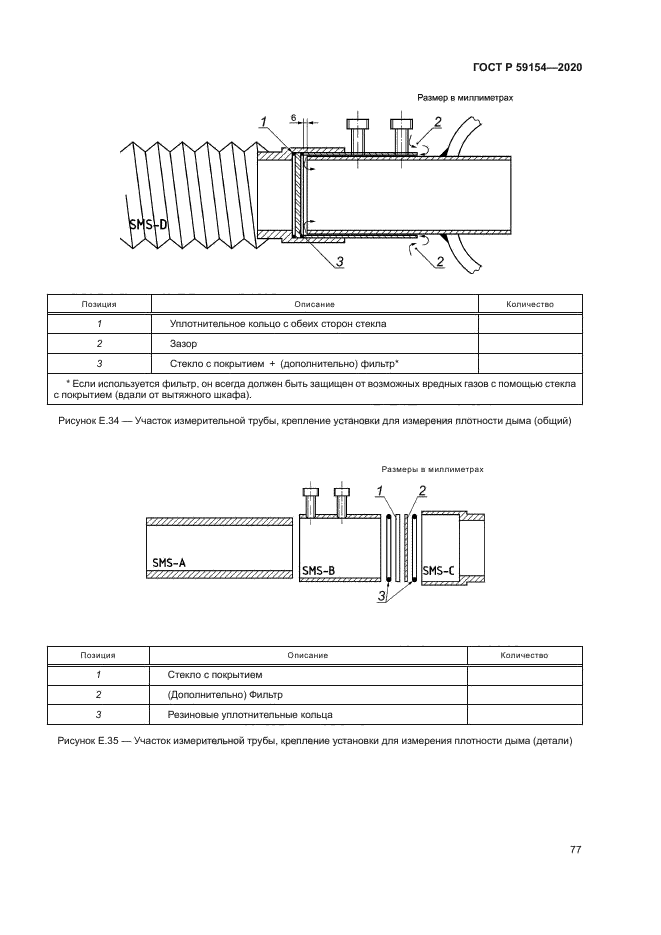 ГОСТ Р 59154—2020

Размер в миллиметрах

1

6

2

SMS-D

3

2

| Позиция | Описание | Количество |
|---|---|---|
| 1 | Уплотнительное кольцо с обеих сторон стекла | |
| 2 | Зазор | |
| 3 | Стекло с покрытием + (дополнительно) фильтр* | |
| * Если используется фильтр, он всегда должен быть защищен от возможных вредных газов с помощью стекла с покрытием (вдали от вытяжного шкафа). | | |

Рисунок Е.34 — Участок измерительной трубы, крепление установки для измерения плотности дыма (общий)

Размеры в миллиметрах

1

2

SMS-A

SMS-B

SMS-C

3

| Позиция | Описание | Количество |
|---|---|---|
| 1 | Стекло с покрытием | |
| 2 | (Дополнительно) Фильтр | |
| 3 | Резиновые уплотнительные кольца | |

Рисунок Е.35 — Участок измерительной трубы, крепление установки для измерения плотности дыма (детали)

77