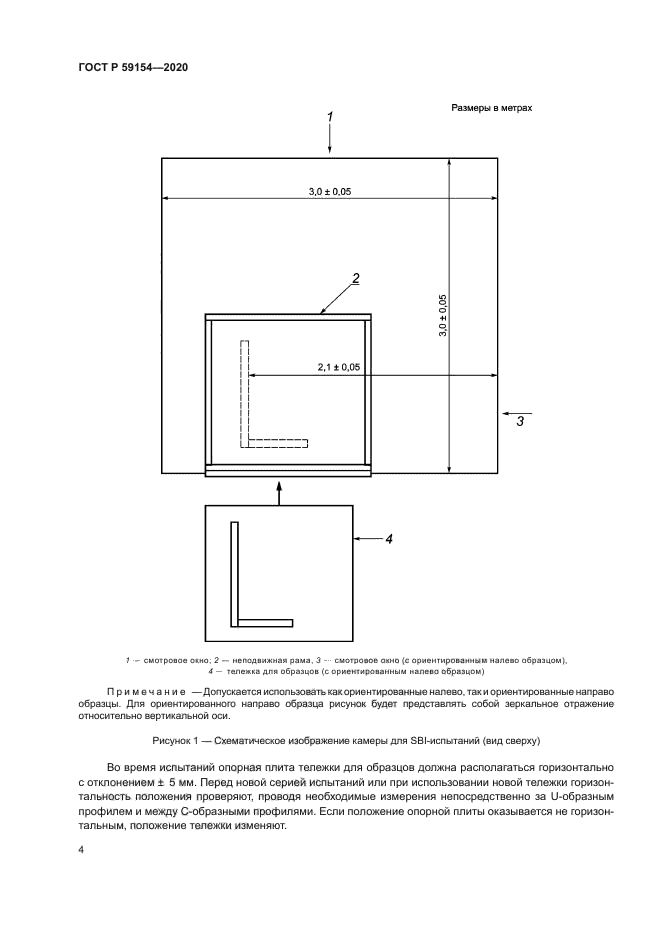 ГОСТ Р 59154—2020

Размеры в метрах

1

3,0 ± 0,05

2

3,0 ± 0,05

2,1 ± 0,05

3

4

1 — смотровое окно; 2 — неподвижная рама, 3 — смотровое окно (с ориентированным налево образцом), 4 — тележка для образцов (с ориентированным налево образцом)

Примечание — Допускается использовать как ориентированные налево, так и ориентированные направо образцы. Для ориентированного направо образца рисунок будет представлять собой зеркальное отражение относительно вертикальной оси.

Рисунок 1 — Схематическое изображение камеры для SBI-испытаний (вид сверху)

Во время испытаний опорная плита тележки для образцов должна располагаться горизонтально с отклонением ± 5 мм. Перед новой серией испытаний или при использовании новой тележки горизонтальность положения проверяют, проводя необходимые измерения непосредственно за U-образным профилем и между С-образными профилями. Если положение опорной плиты оказывается не горизонтальным, положение тележки изменяют.

4