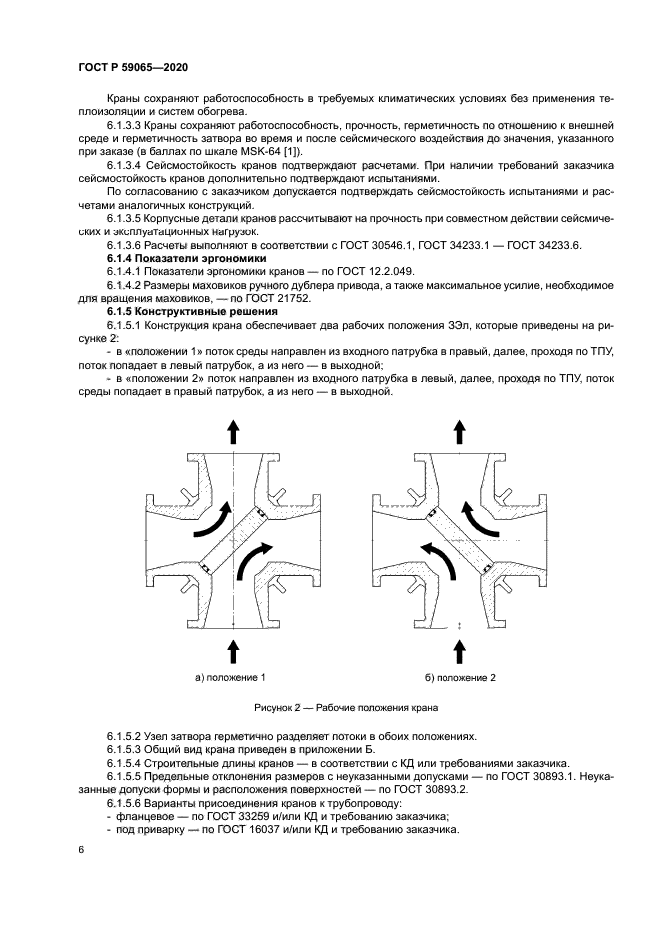 ГОСТ Р 59065—2020

Краны сохраняют работоспособность в требуемых климатических условиях без применения теплоизоляции и систем обогрева.

6.1.3.3 Краны сохраняют работоспособность, прочность, герметичность по отношению к внешней среде и герметичность затвора во время и после сейсмического воздействия до значения, указанного при заказе (в баллах по шкале MSK-64 [1]).

6.1.3.4 Сейсмостойкость кранов подтверждают расчетами. При наличии требований заказчика сейсмостойкость кранов дополнительно подтверждают испытаниями.

По согласованию с заказчиком допускается подтверждать сейсмостойкость испытаниями и расчетами аналогичных конструкций.

6.1.3.5 Корпусные детали кранов рассчитывают на прочность при совместном действии сейсмических и эксплуатационных нагрузок.

6.1.3.6 Расчеты выполняют в соответствии с ГОСТ 30546.1, ГОСТ 34233.1 — ГОСТ 34233.6.

6.1.4 Показатели эргономики

6.1.4.1 Показатели эргономики кранов — по ГОСТ 12.2.049.

6.1.4.2 Размеры маховиков ручного дублера привода, а также максимальное усилие, необходимое для вращения маховиков, — по ГОСТ 21752.

6.1.5 Конструктивные решения

6.1.5.1 Конструкция крана обеспечивает два рабочих положения ЗЭл, которые приведены на рисунке 2:

- в «положении 1» поток среды направлен из входного патрубка в правый, далее, проходя по ТПУ, поток попадает в левый патрубок, а из него — в выходной;

- в «положении 2» поток направлен из входного патрубка в левый, далее, проходя по ТПУ, поток среды попадает в правый патрубок, а из него — в выходной.

а) положение 1

б) положение 2

Рисунок 2 — Рабочие положения крана

6.1.5.2 Узел затвора герметично разделяет потоки в обоих положениях.

6.1.5.3 Общий вид крана приведен в приложении Б.

6.1.5.4 Строительные длины кранов — в соответствии с КД или требованиями заказчика.

6.1.5.5 Предельные отклонения размеров с неуказанными допусками — по ГОСТ 30893.1. Неуказанные допуски формы и расположения поверхностей — по ГОСТ 30893.2.

6.1.5.6 Варианты присоединения кранов к трубопроводу:

- фланцевое — по ГОСТ 33259 и/или КД и требованию заказчика;

- под приварку — по ГОСТ 16037 и/или КД и требованию заказчика.

6