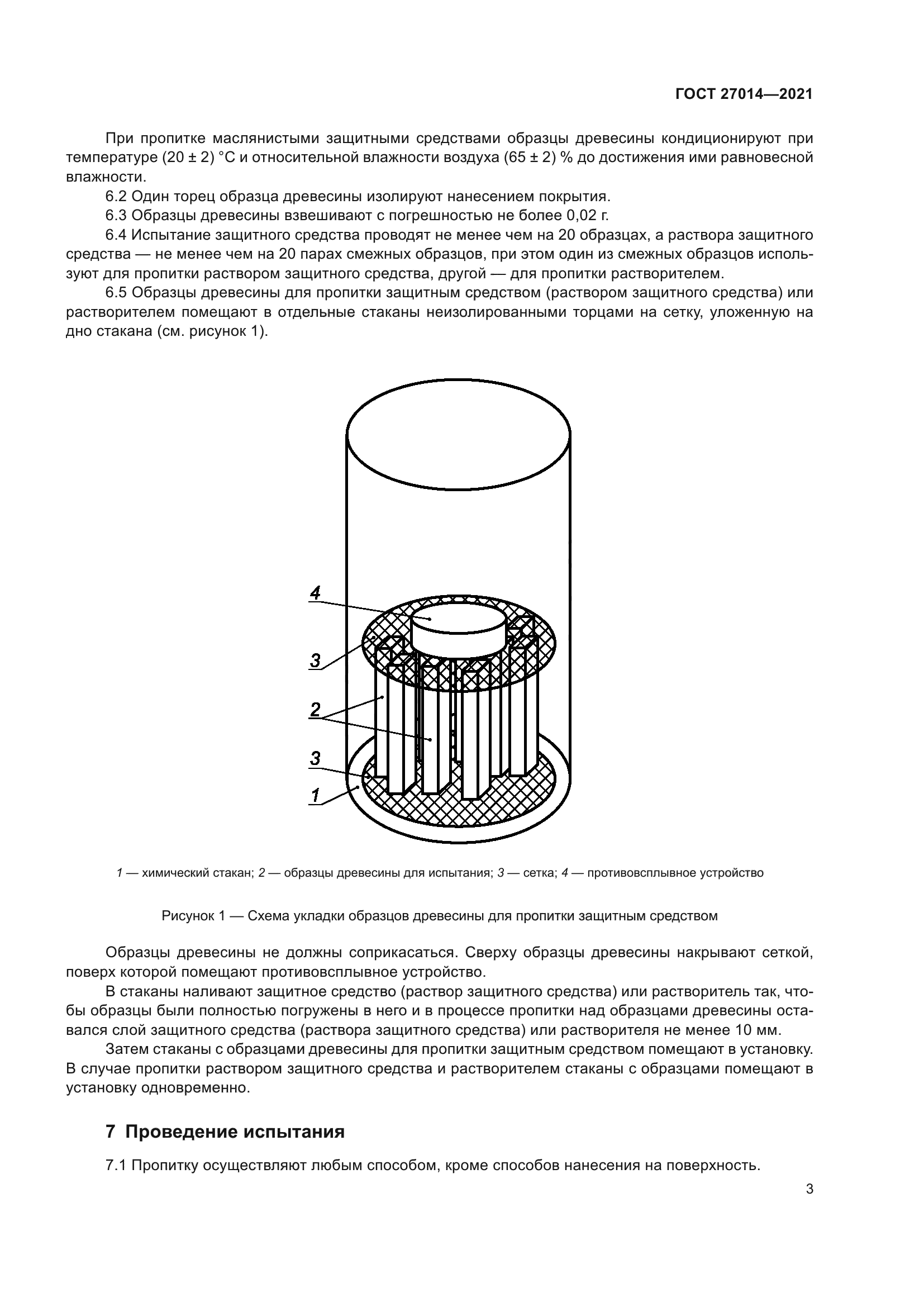 ГОСТ 27014—2021

При пропитке маслянистыми защитными средствами образцы древесины кондиционируют при температуре (20 ± 2) °С и относительной влажности воздуха (65 ± 2) % до достижения ими равновесной влажности.

6.2 Один торец образца древесины изолируют нанесением покрытия.

6.3 Образцы древесины взвешивают с погрешностью не более 0,02 г.

6.4 Испытание защитного средства проводят не менее чем на 20 образцах, а раствора защитного средства — не менее чем на 20 парах смежных образцов, при этом один из смежных образцов используют для пропитки раствором защитного средства, другой — для пропитки растворителем.

6.5 Образцы древесины для пропитки защитным средством (раствором защитного средства) или растворителем помещают в отдельные стаканы неизолированными торцами на сетку, уложенную на дно стакана (см. рисунок 1).

4
3
2
3
1

1 — химический стакан; 2 — образцы древесины для испытания; 3 — сетка; 4 — противовсплывное устройство

Рисунок 1 — Схема укладки образцов древесины для пропитки защитным средством

Образцы древесины не должны соприкасаться. Сверху образцы древесины накрывают сеткой, поверх которой помещают противовсплывное устройство.

В стаканы наливают защитное средство (раствор защитного средства) или растворитель так, чтобы образцы были полностью погружены в него и в процессе пропитки над образцами древесины оставался слой защитного средства (раствора защитного средства) или растворителя не менее 10 мм.

Затем стаканы с образцами древесины для пропитки защитным средством помещают в установку. В случае пропитки раствором защитного средства и растворителем стаканы с образцами помещают в установку одновременно.

7 Проведение испытания

7.1 Пропитку осуществляют любым способом, кроме способов нанесения на поверхность.

3