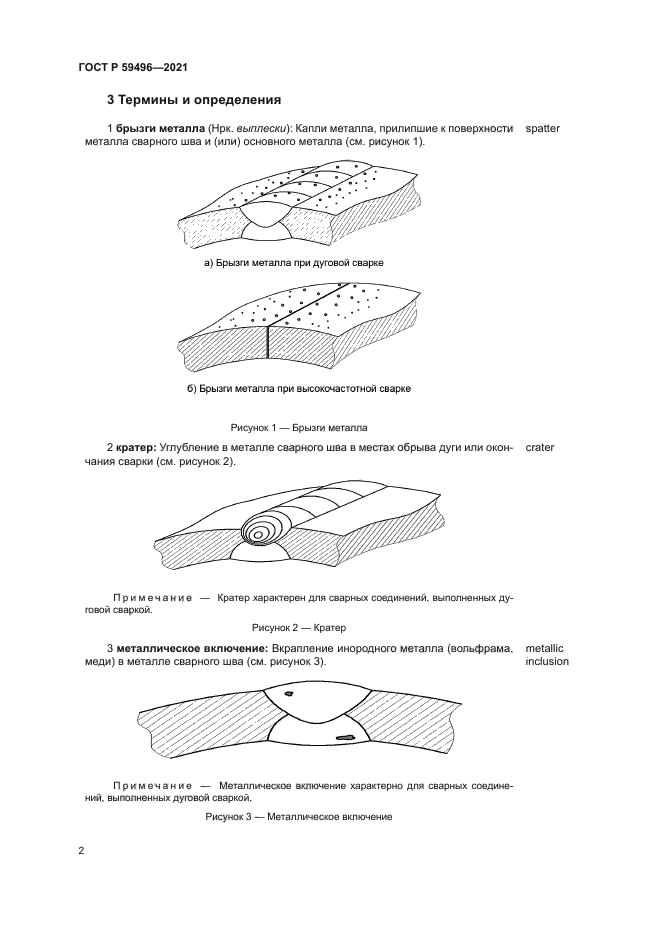 ГОСТ Р 59496—2021

3 Термины и определения

1 брызги металла (Нрк. выплески): Капли металла, прилипшие к поверхности металла сварного шва и (или) основного металла (см. рисунок 1).

spatter

а) Брызги металла при дуговой сварке

б) Брызги металла при высокочастотной сварке

Рисунок 1 — Брызги металла

2 кратер: Углубление в металле сварного шва в местах обрыва дуги или окончания сварки (см. рисунок 2).

crater

Примечание — Кратер характерен для сварных соединений, выполненных дуговой сваркой.

Рисунок 2 — Кратер

3 металлическое включение: Вкрапление инородного металла (вольфрама, меди) в металле сварного шва (см. рисунок 3).

metallic inclusion

Примечание — Металлическое включение характерно для сварных соединений, выполненных дуговой сваркой.

Рисунок 3 — Металлическое включение

2