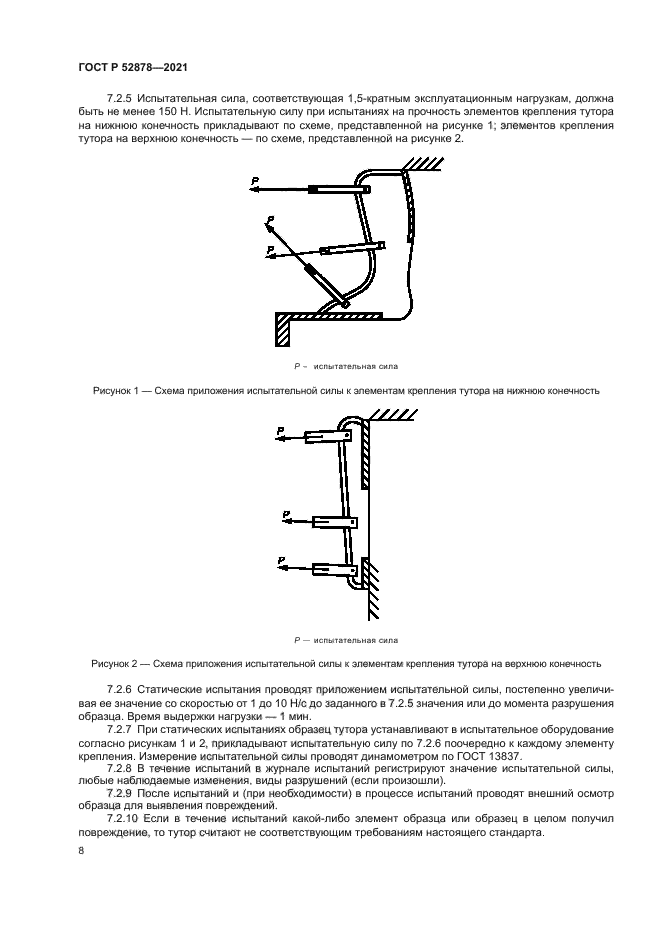 ГОСТ Р 52878—2021

7.2.5 Испытательная сила, соответствующая 1,5-кратным эксплуатационным нагрузкам, должна быть не менее 150 Н. Испытательную силу при испытаниях на прочность элементов крепления тутора на нижнюю конечность прикладывают по схеме, представленной на рисунке 1; элементов крепления тутора на верхнюю конечность — по схеме, представленной на рисунке 2.

P
P
P

P – испытательная сила

Рисунок 1 — Схема приложения испытательной силы к элементам крепления тутора на нижнюю конечность

P
P
P

P — испытательная сила

Рисунок 2 — Схема приложения испытательной силы к элементам крепления тутора на верхнюю конечность

7.2.6 Статические испытания проводят приложением испытательной силы, постепенно увеличивая ее значение со скоростью от 1 до 10 Н/с до заданного в 7.2.5 значения или до момента разрушения образца. Время выдержки нагрузки — 1 мин.

7.2.7 При статических испытаниях образец тутора устанавливают в испытательное оборудование согласно рисункам 1 и 2, прикладывают испытательную силу по 7.2.6 поочередно к каждому элементу крепления. Измерение испытательной силы проводят динамометром по ГОСТ 13837.

7.2.8 В течение испытаний в журнале испытаний регистрируют значение испытательной силы, любые наблюдаемые изменения, виды разрушений (если произошли).

7.2.9 После испытаний и (при необходимости) в процессе испытаний проводят внешний осмотр образца для выявления повреждений.

7.2.10 Если в течение испытаний какой-либо элемент образца или образец в целом получил повреждение, то тутор считают не соответствующим требованиям настоящего стандарта.

8