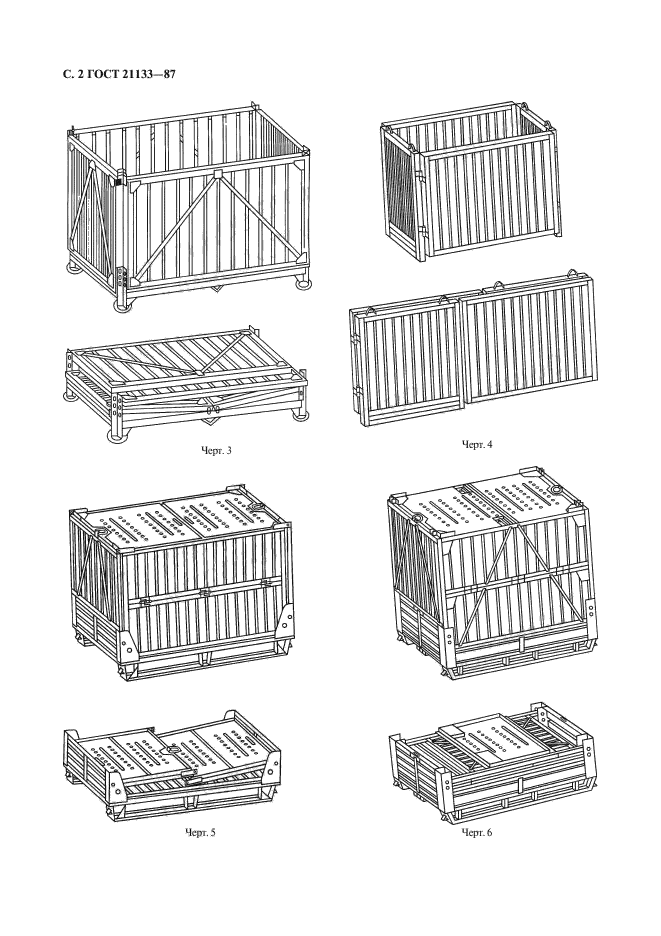 С. 2 ГОСТ 21133—87

Черт. 3

Черт. 4

Черт. 5

Черт. 6