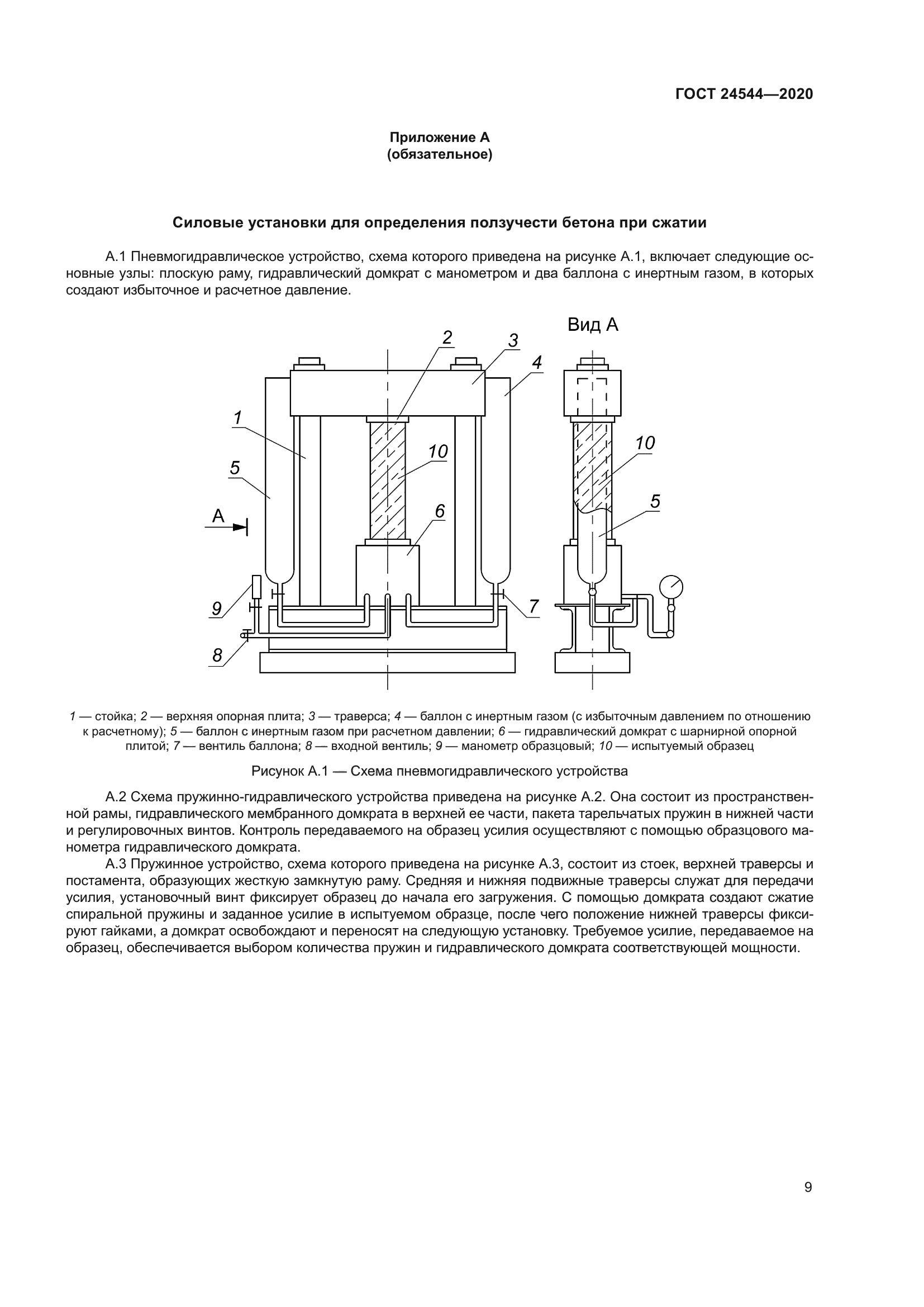 ГОСТ 24544—2020

Приложение А
(обязательное)

Силовые установки для определения ползучести бетона при сжатии

А.1 Пневмогидравлическое устройство, схема которого приведена на рисунке А.1, включает следующие основные узлы: плоскую раму, гидравлический домкрат с манометром и два баллона с инертным газом, в которых создают избыточное и расчетное давление.

Вид А

2
3
4
1
10
5
6
А
9
7
8
10
5

1 — стойка; 2 — верхняя опорная плита; 3 — траверса; 4 — баллон с инертным газом (с избыточным давлением по отношению к расчетному); 5 — баллон с инертным газом при расчетном давлении; 6 — гидравлический домкрат с шарнирной опорной плитой; 7 — вентиль баллона; 8 — входной вентиль; 9 — манометр образцовый; 10 — испытуемый образец

Рисунок А.1 — Схема пневмогидравлического устройства

А.2 Схема пружинно-гидравлического устройства приведена на рисунке А.2. Она состоит из пространственной рамы, гидравлического мембранного домкрата в верхней ее части, пакета тарельчатых пружин в нижней части и регулировочных винтов. Контроль передаваемого на образец усилия осуществляют с помощью образцового манометра гидравлического домкрата.

А.3 Пружинное устройство, схема которого приведена на рисунке А.3, состоит из стоек, верхней траверсы и постамента, образующих жесткую замкнутую раму. Средняя и нижняя подвижные траверсы служат для передачи усилия, установочный винт фиксирует образец до начала его загружения. С помощью домкрата создают сжатие спиральной пружины и заданное усилие в испытуемом образце, после чего положение нижней траверсы фиксируют гайками, а домкрат освобождают и переносят на следующую установку. Требуемое усилие, передаваемое на образец, обеспечивается выбором количества пружин и гидравлического домкрата соответствующей мощности.

9