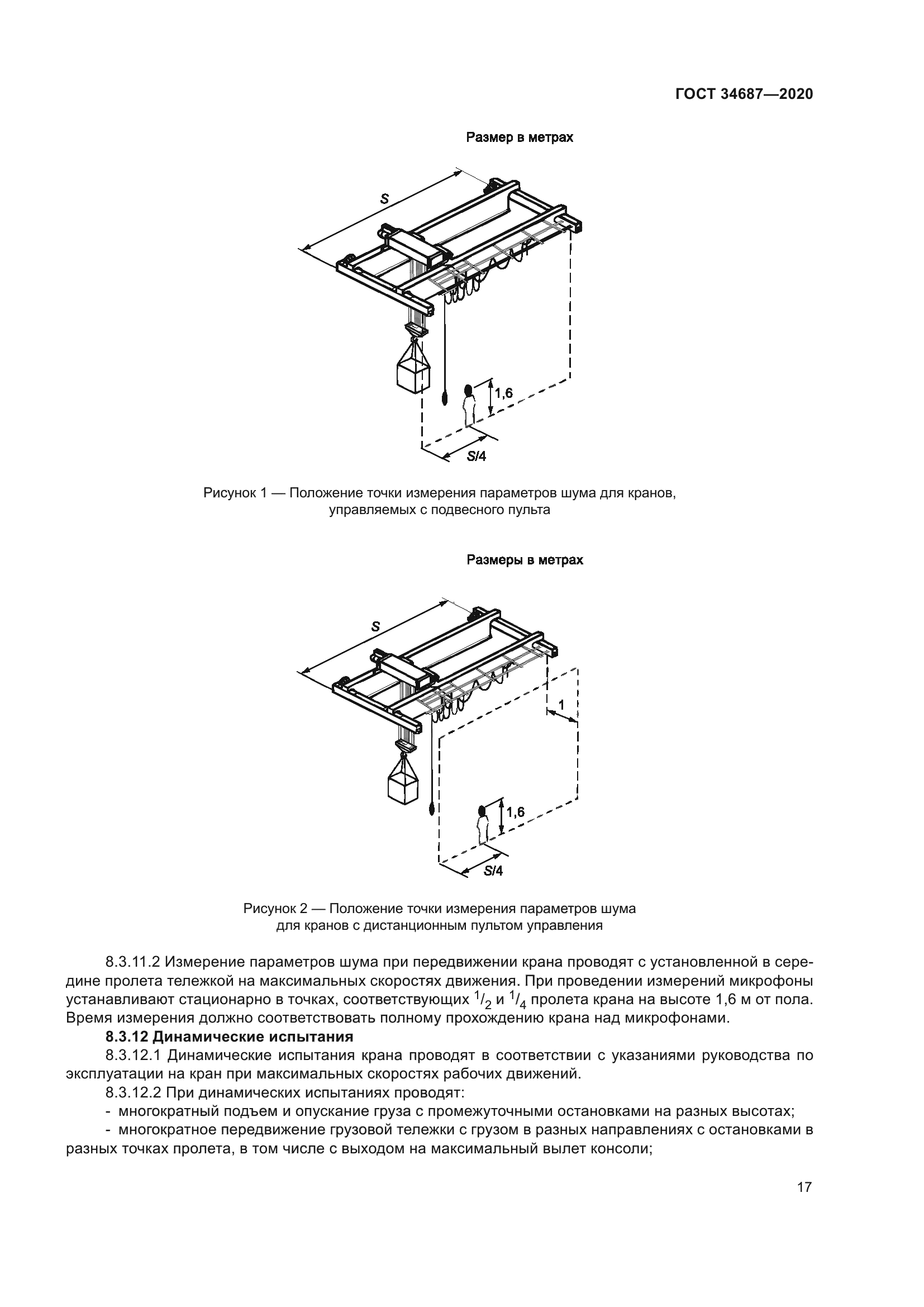 ГОСТ 34687—2020

Размер в метрах

S

1,6

S/4

Рисунок 1 — Положение точки измерения параметров шума для кранов, управляемых с подвесного пульта

Размеры в метрах

S

1

1,6

S/4

Рисунок 2 — Положение точки измерения параметров шума для кранов с дистанционным пультом управления

8.3.11.2 Измерение параметров шума при передвижении крана проводят с установленной в середине пролета тележкой на максимальных скоростях движения. При проведении измерений микрофоны устанавливают стационарно в точках, соответствующих $^1/_2$ и $^1/_4$ пролета крана на высоте 1,6 м от пола. Время измерения должно соответствовать полному прохождению крана над микрофонами.

8.3.12 Динамические испытания

8.3.12.1 Динамические испытания крана проводят в соответствии с указаниями руководства по эксплуатации на кран при максимальных скоростях рабочих движений.

8.3.12.2 При динамических испытаниях проводят:

- многократный подъем и опускание груза с промежуточными остановками на разных высотах;

- многократное передвижение грузовой тележки с грузом в разных направлениях с остановками в разных точках пролета, в том числе с выходом на максимальный вылет консоли;

17