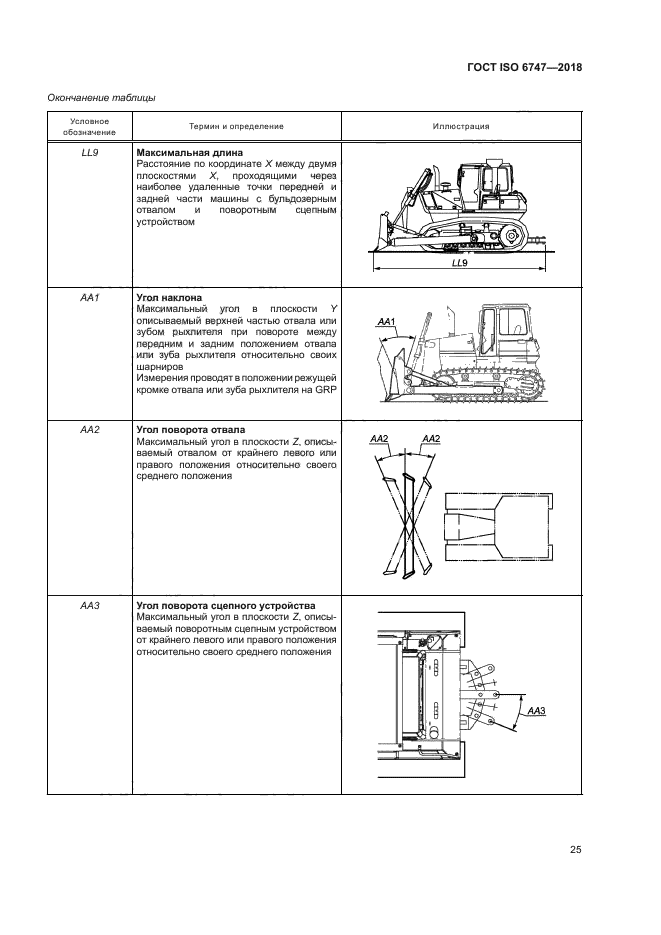 ГОСТ ISO 6747—2018

Окончание таблицы

| Условное обозначение | Термин и определение | Иллюстрация |
|---|---|---|
| LL9 | **Максимальная длина** Расстояние по координате X между двумя плоскостями X, проходящими через наиболее удаленные точки передней и задней части машины с бульдозерным отвалом и поворотным сцепным устройством | LL9 |
| AA1 | **Угол наклона** Максимальный угол в плоскости Y описываемый верхней частью отвала или зубом рыхлителя при повороте между передним и задним положением отвала или зуба рыхлителя относительно своих шарниров Измерения проводят в положении режущей кромке отвала или зуба рыхлителя на GRP | AA1 |
| AA2 | **Угол поворота отвала** Максимальный угол в плоскости Z, описываемый отвалом от крайнего левого или правого положения относительно своего среднего положения | AA2 AA2 |
| AA3 | **Угол поворота сцепного устройства** Максимальный угол в плоскости Z, описываемый поворотным сцепным устройством от крайнего левого или правого положения относительно своего среднего положения | AA3 |

25