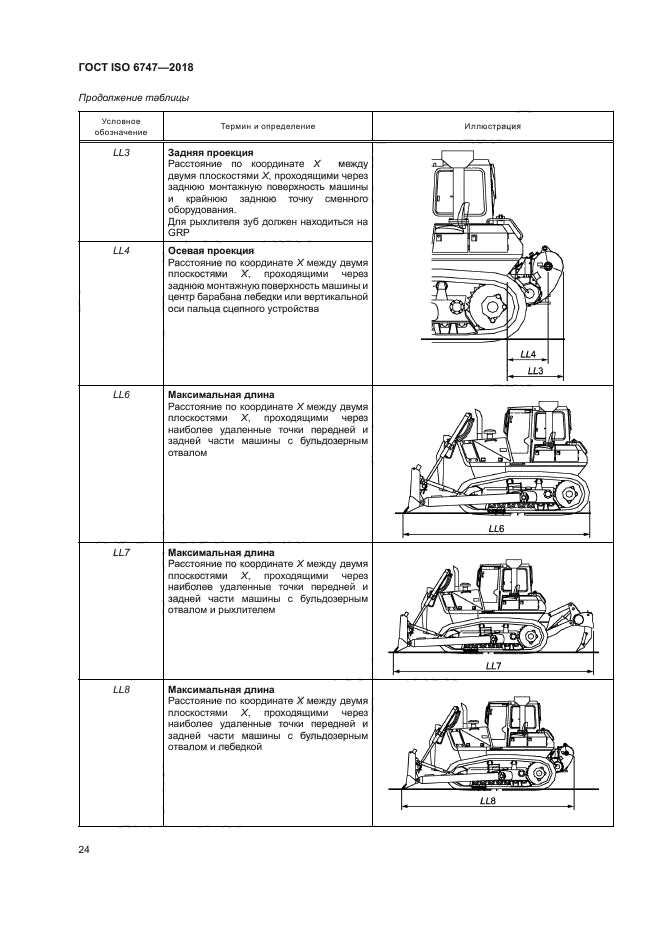 ГОСТ ISO 6747—2018

Продолжение таблицы

| Условное обозначение | Термин и определение | Иллюстрация |
|---|---|---|
| LL3 | **Задняя проекция** Расстояние по координате X между двумя плоскостями X, проходящими через заднюю монтажную поверхность машины и крайнюю заднюю точку сменного оборудования. Для рыхлителя зуб должен находиться на GRP | LL4 LL3 |
| LL4 | **Осевая проекция** Расстояние по координате X между двумя плоскостями X, проходящими через заднюю монтажную поверхность машины и центр барабана лебедки или вертикальной оси пальца сцепного устройства | |
| LL6 | **Максимальная длина** Расстояние по координате X между двумя плоскостями X, проходящими через наиболее удаленные точки передней и задней части машины с бульдозерным отвалом | LL6 |
| LL7 | **Максимальная длина** Расстояние по координате X между двумя плоскостями X, проходящими через наиболее удаленные точки передней и задней части машины с бульдозерным отвалом и рыхлителем | LL7 |
| LL8 | **Максимальная длина** Расстояние по координате X между двумя плоскостями X, проходящими через наиболее удаленные точки передней и задней части машины с бульдозерным отвалом и лебедкой | LL8 |

24