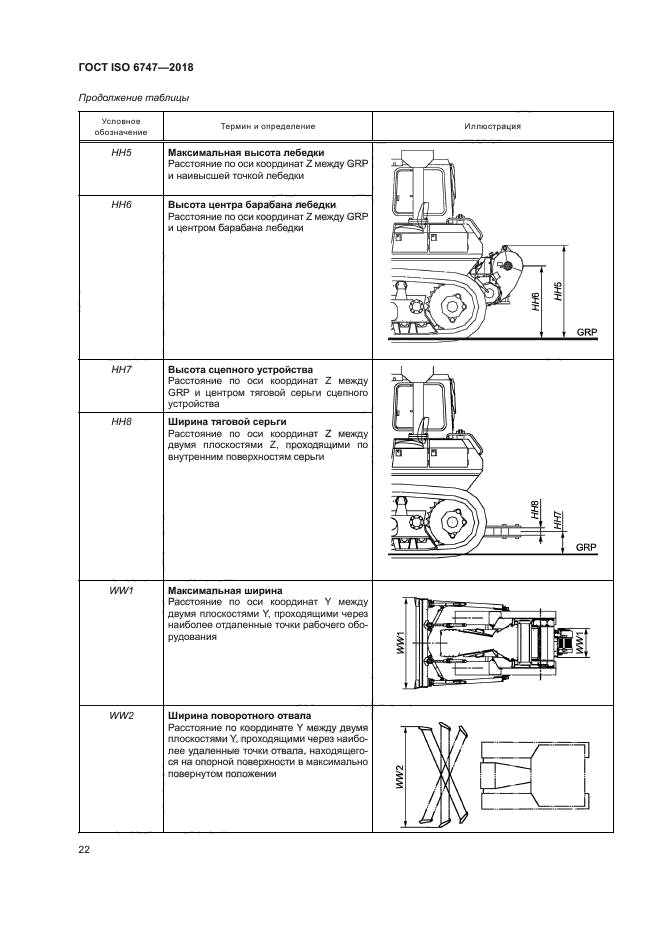 ГОСТ ISO 6747—2018

Продолжение таблицы

| Условное обозначение | Термин и определение | Иллюстрация |
|---|---|---|
| HH5 | **Максимальная высота лебедки** Расстояние по оси координат Z между GRP и наивысшей точкой лебедки | HH6 HH5 GRP |
| HH6 | **Высота центра барабана лебедки** Расстояние по оси координат Z между GRP и центром барабана лебедки | |
| HH7 | **Высота сцепного устройства** Расстояние по оси координат Z между GRP и центром тяговой серьги сцепного устройства | HH8 HH7 GRP |
| HH8 | **Ширина тяговой серьги** Расстояние по оси координат Z между двумя плоскостями Z, проходящими по внутренним поверхностям серьги | |
| WW1 | **Максимальная ширина** Расстояние по оси координат Y между двумя плоскостями Y, проходящими через наиболее отдаленные точки рабочего оборудования | WW1 WW1 |
| WW2 | **Ширина поворотного отвала** Расстояние по координате Y между двумя плоскостями Y, проходящими через наиболее удаленные точки отвала, находящегося на опорной поверхности в максимально повернутом положении | WW2 |

22