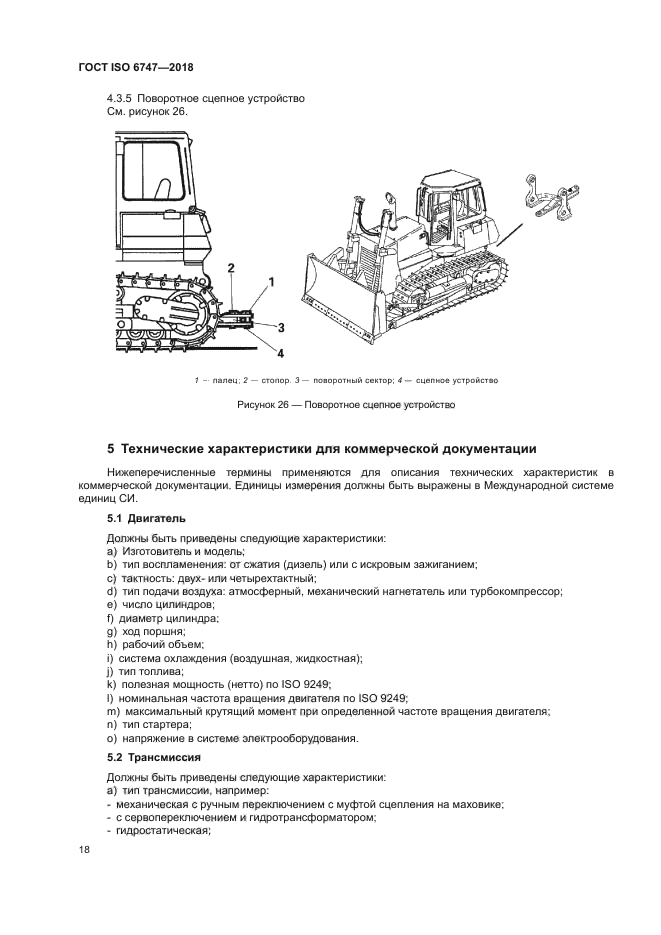 ГОСТ ISO 6747—2018

4.3.5 Поворотное сцепное устройство
См. рисунок 26.

2
1
3
4

1 — палец; 2 — стопор. 3 — поворотный сектор; 4 — сцепное устройство

Рисунок 26 — Поворотное сцепное устройство

5 Технические характеристики для коммерческой документации

Нижеперечисленные термины применяются для описания технических характеристик в коммерческой документации. Единицы измерения должны быть выражены в Международной системе единиц СИ.

5.1 Двигатель

Должны быть приведены следующие характеристики:
a) Изготовитель и модель;
b) тип воспламенения: от сжатия (дизель) или с искровым зажиганием;
c) тактность: двух- или четырехтактный;
d) тип подачи воздуха: атмосферный, механический нагнетатель или турбокомпрессор;
e) число цилиндров;
f) диаметр цилиндра;
g) ход поршня;
h) рабочий объем;
i) система охлаждения (воздушная, жидкостная);
j) тип топлива;
k) полезная мощность (нетто) по ISO 9249;
l) номинальная частота вращения двигателя по ISO 9249;
m) максимальный крутящий момент при определенной частоте вращения двигателя;
n) тип стартера;
o) напряжение в системе электрооборудования.

5.2 Трансмиссия

Должны быть приведены следующие характеристики:
a) тип трансмиссии, например:
- механическая с ручным переключением с муфтой сцепления на маховике;
- с сервопереключением и гидротрансформатором;
- гидростатическая;

18