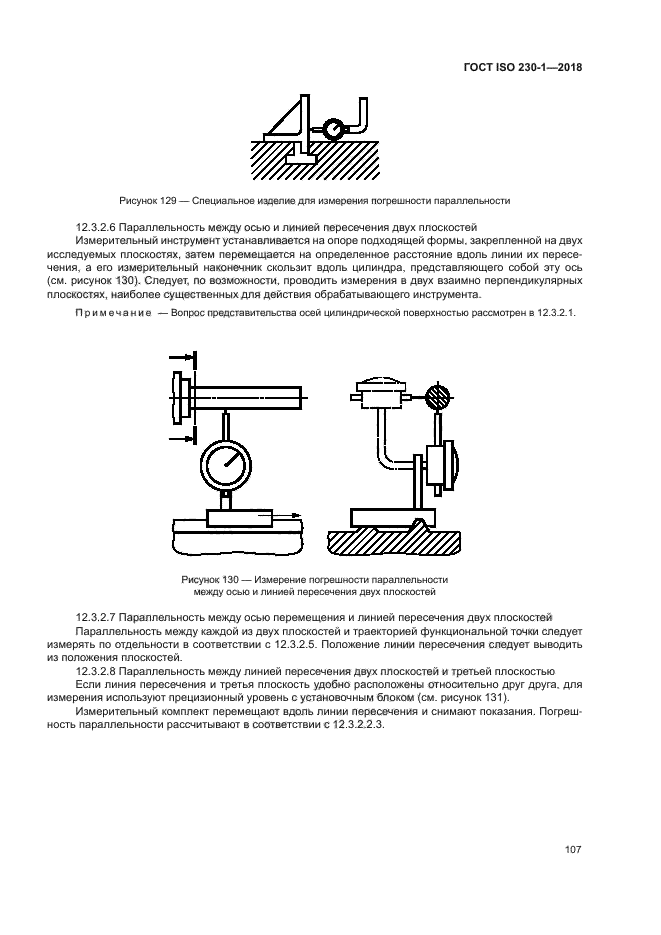 ГОСТ ISO 230-1—2018

Рисунок 129 — Специальное изделие для измерения погрешности параллельности

12.3.2.6 Параллельность между осью и линией пересечения двух плоскостей

Измерительный инструмент устанавливается на опоре подходящей формы, закрепленной на двух исследуемых плоскостях, затем перемещается на определенное расстояние вдоль линии их пересечения, а его измерительный наконечник скользит вдоль цилиндра, представляющего собой эту ось (см. рисунок 130). Следует, по возможности, проводить измерения в двух взаимно перпендикулярных плоскостях, наиболее существенных для действия обрабатывающего инструмента.

Примечание — Вопрос представительства осей цилиндрической поверхностью рассмотрен в 12.3.2.1.

Рисунок 130 — Измерение погрешности параллельности между осью и линией пересечения двух плоскостей

12.3.2.7 Параллельность между осью перемещения и линией пересечения двух плоскостей

Параллельность между каждой из двух плоскостей и траекторией функциональной точки следует измерять по отдельности в соответствии с 12.3.2.5. Положение линии пересечения следует выводить из положения плоскостей.

12.3.2.8 Параллельность между линией пересечения двух плоскостей и третьей плоскостью

Если линия пересечения и третья плоскость удобно расположены относительно друг друга, для измерения используют прецизионный уровень с установочным блоком (см. рисунок 131).

Измерительный комплект перемещают вдоль линии пересечения и снимают показания. Погрешность параллельности рассчитывают в соответствии с 12.3.2.2.3.

107