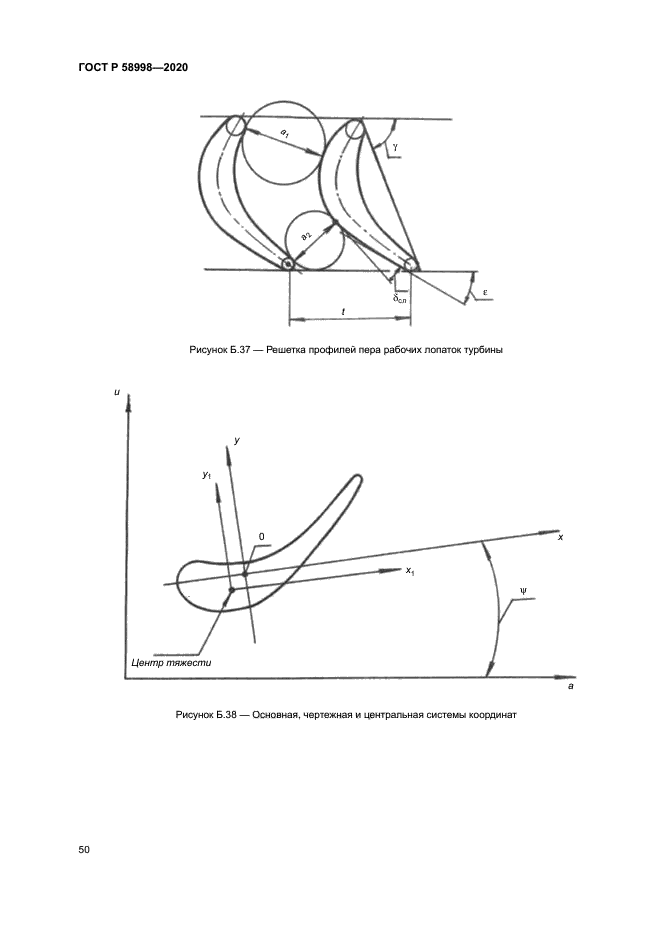 ГОСТ Р 58998—2020

$a_1$

$\gamma$

$a_2$

$\delta_{сл}$

$\varepsilon$

$t$

Рисунок Б.37 — Решетка профилей пера рабочих лопаток турбины

$u$

$y$

$y_1$

0

$x$

$x_1$

$\psi$

Центр тяжести

$a$

Рисунок Б.38 — Основная, чертежная и центральная системы координат

50