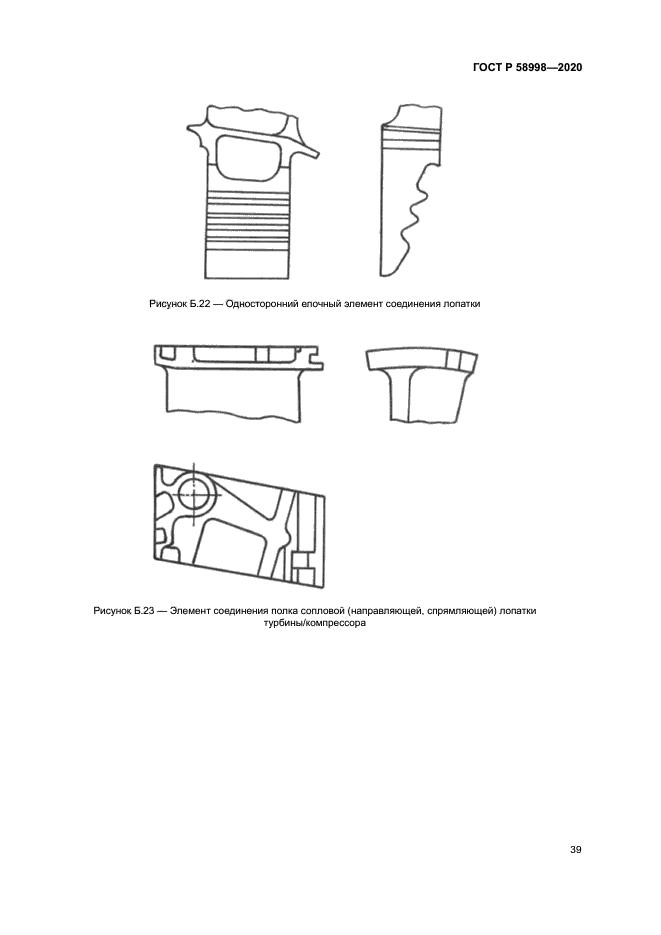 ГОСТ Р 58998—2020

Рисунок Б.22 — Односторонний елочный элемент соединения лопатки

Рисунок Б.23 — Элемент соединения полка сопловой (направляющей, спрямляющей) лопатки турбины/компрессора

39