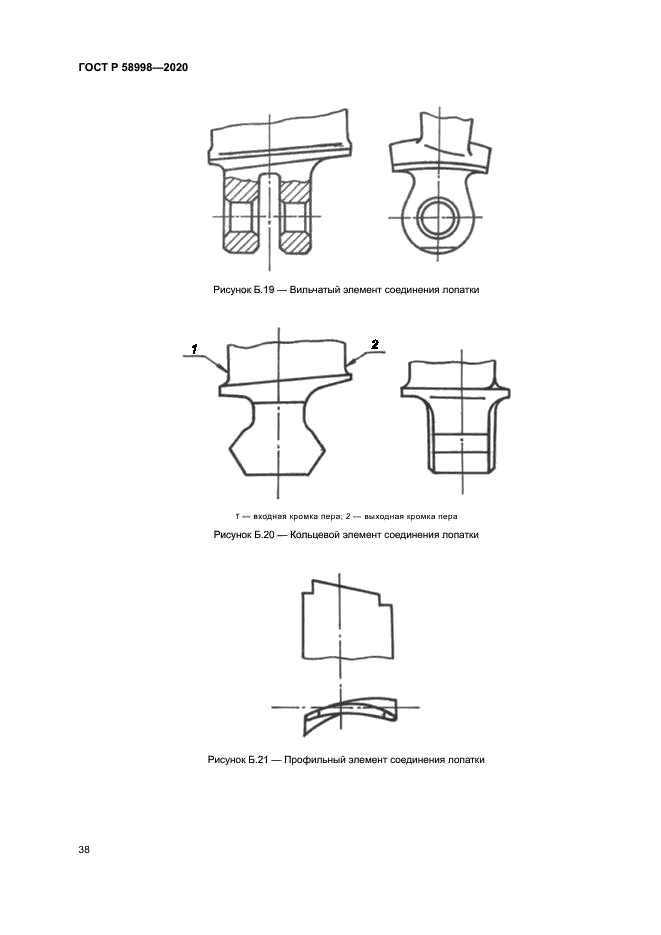 ГОСТ Р 58998—2020

Рисунок Б.19 — Вильчатый элемент соединения лопатки

1

2

1 — входная кромка пера; 2 — выходная кромка пера

Рисунок Б.20 — Кольцевой элемент соединения лопатки

Рисунок Б.21 — Профильный элемент соединения лопатки

38