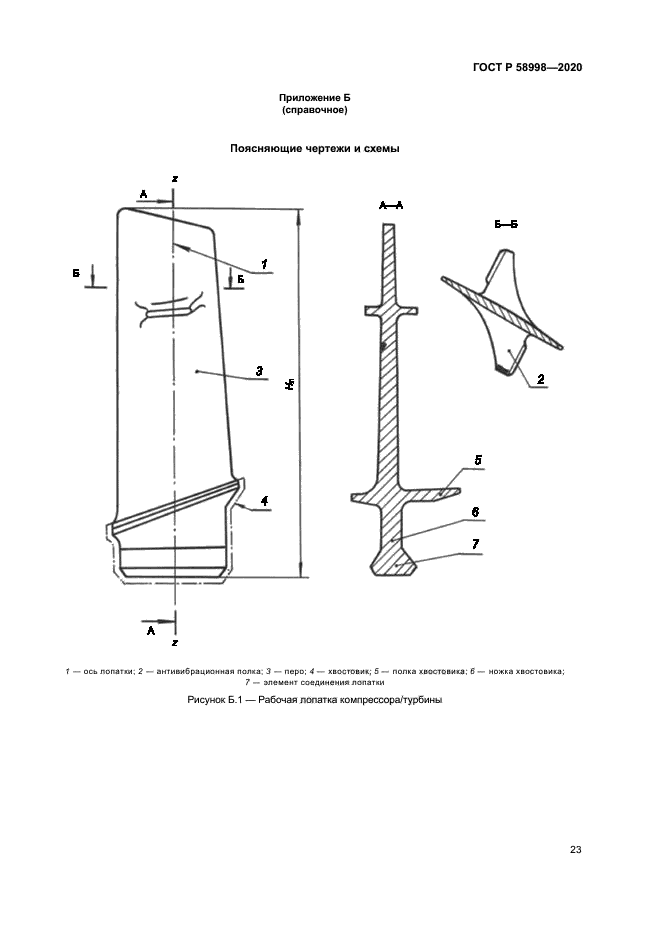 ГОСТ Р 58998—2020

Приложение Б
(справочное)

Поясняющие чертежи и схемы

z
А
Б
Б
1
3
$H_Б$
4
А
z

А—А
Б—Б
2
5
6
7

1 — ось лопатки; 2 — антивибрационная полка; 3 — перо; 4 — хвостовик; 5 — полка хвостовика; 6 — ножка хвостовика; 7 — элемент соединения лопатки

Рисунок Б.1 — Рабочая лопатка компрессора/турбины

23