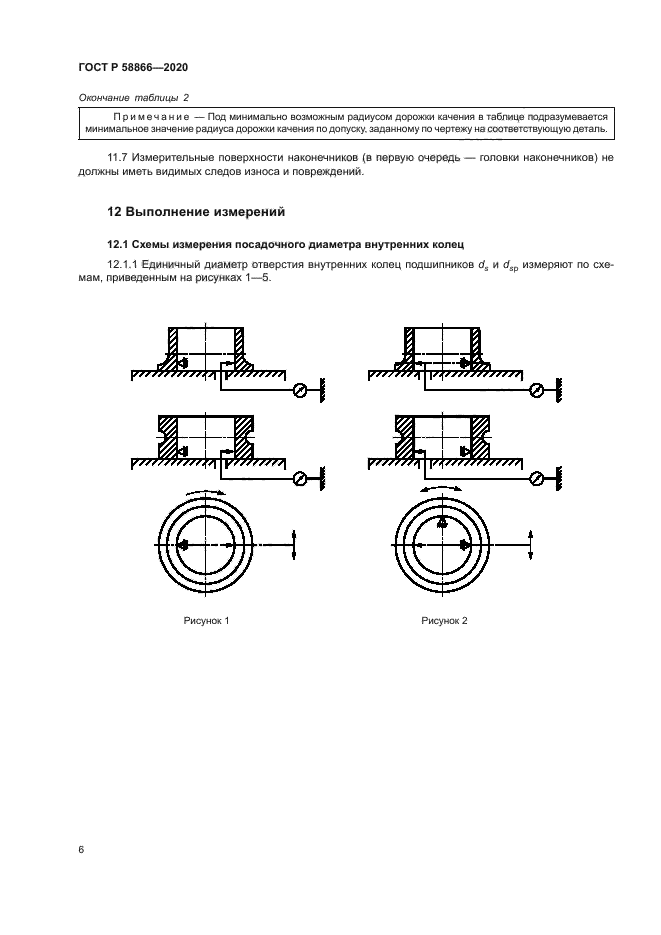 ГОСТ Р 58866—2020

Окончание таблицы 2

Примечание — Под минимально возможным радиусом дорожки качения в таблице подразумевается минимальное значение радиуса дорожки качения по допуску, заданному по чертежу на соответствующую деталь.

11.7 Измерительные поверхности наконечников (в первую очередь — головки наконечников) не должны иметь видимых следов износа и повреждений.

12 Выполнение измерений

12.1 Схемы измерения посадочного диаметра внутренних колец

12.1.1 Единичный диаметр отверстия внутренних колец подшипников $d_s$ и $d_{sp}$ измеряют по схемам, приведенным на рисунках 1—5.

Рисунок 1

Рисунок 2

6