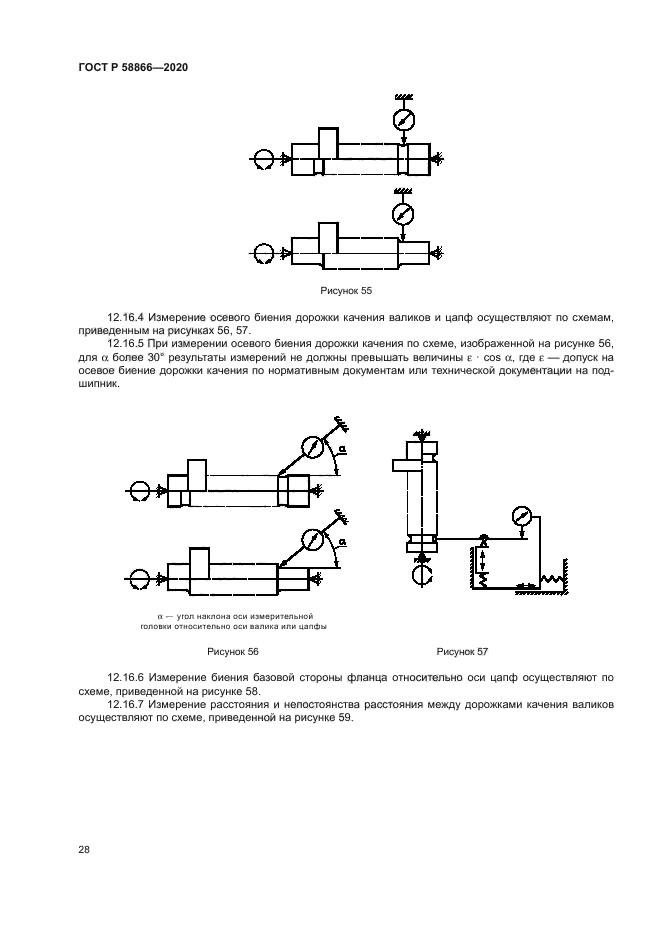 ГОСТ Р 58866—2020

Рисунок 55

12.16.4 Измерение осевого биения дорожки качения валиков и цапф осуществляют по схемам, приведенным на рисунках 56, 57.

12.16.5 При измерении осевого биения дорожки качения по схеме, изображенной на рисунке 56, для $\alpha$ более 30° результаты измерений не должны превышать величины $\varepsilon \cdot \cos \alpha$, где $\varepsilon$ — допуск на осевое биение дорожки качения по нормативным документам или технической документации на подшипник.

$\alpha$

$\alpha$

$\alpha$ — угол наклона оси измерительной головки относительно оси валика или цапфы

Рисунок 56

Рисунок 57

12.16.6 Измерение биения базовой стороны фланца относительно оси цапф осуществляют по схеме, приведенной на рисунке 58.

12.16.7 Измерение расстояния и непостоянства расстояния между дорожками качения валиков осуществляют по схеме, приведенной на рисунке 59.

28