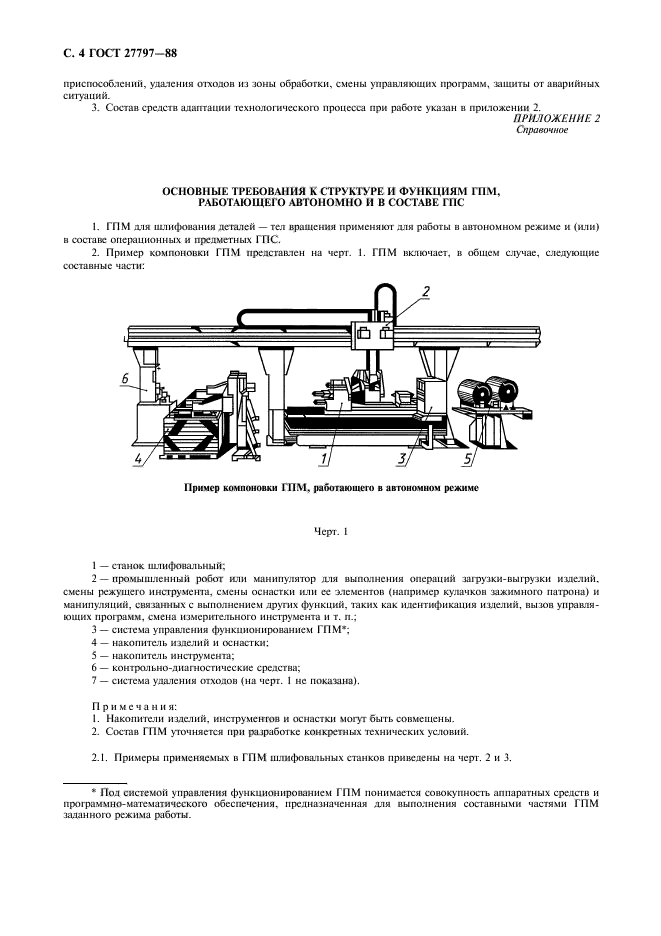 С. 4 ГОСТ 27797—88

приспособлений, удаления отходов из зоны обработки, смены управляющих программ, защиты от аварийных ситуаций.

3. Состав средств адаптации технологического процесса при работе указан в приложении 2.

ПРИЛОЖЕНИЕ 2
Справочное

ОСНОВНЫЕ ТРЕБОВАНИЯ К СТРУКТУРЕ И ФУНКЦИЯМ ГПМ, РАБОТАЮЩЕГО АВТОНОМНО И В СОСТАВЕ ГПС

1. ГПМ для шлифования деталей — тел вращения применяют для работы в автономном режиме и (или) в составе операционных и предметных ГПС.

2. Пример компоновки ГПМ представлен на черт. 1. ГПМ включает, в общем случае, следующие составные части:

2
6
4
1
3
5

Пример компоновки ГПМ, работающего в автономном режиме

Черт. 1

1 — станок шлифовальный;
2 — промышленный робот или манипулятор для выполнения операций загрузки-выгрузки изделий, смены режущего инструмента, смены оснастки или ее элементов (например кулачков зажимного патрона) и манипуляций, связанных с выполнением других функций, таких как идентификация изделий, вызов управляющих программ, смена измерительного инструмента и т. п.;
3 — система управления функционированием ГПМ*;
4 — накопитель изделий и оснастки;
5 — накопитель инструмента;
6 — контрольно-диагностические средства;
7 — система удаления отходов (на черт. 1 не показана).

Примечания:
1. Накопители изделий, инструментов и оснастки могут быть совмещены.
2. Состав ГПМ уточняется при разработке конкретных технических условий.

2.1. Примеры применяемых в ГПМ шлифовальных станков приведены на черт. 2 и 3.

* Под системой управления функционированием ГПМ понимается совокупность аппаратных средств и программно-математического обеспечения, предназначенная для выполнения составными частями ГПМ заданного режима работы.