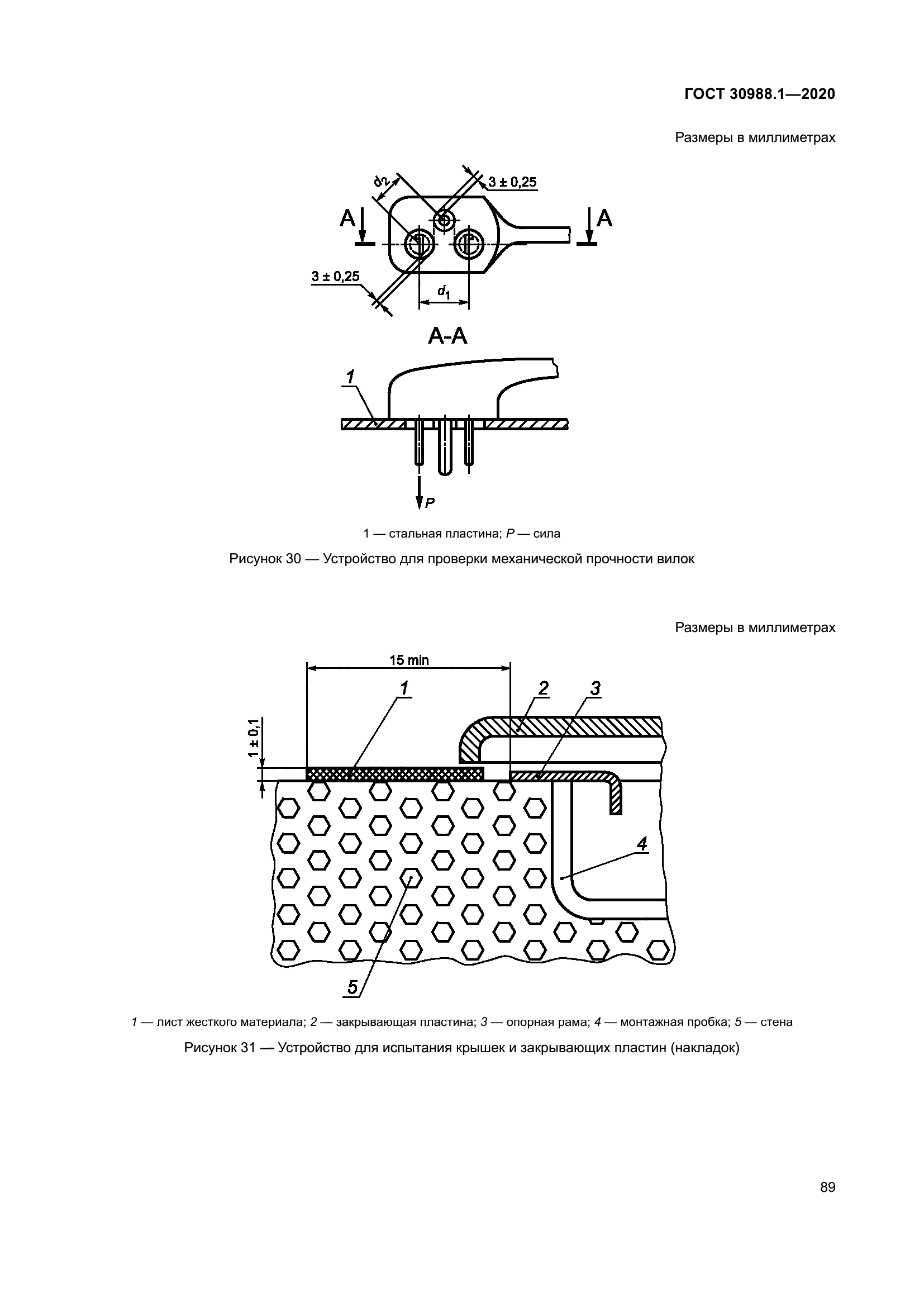 ГОСТ 30988.1—2020

Размеры в миллиметрах

$d_2$

3 ± 0,25

A

A

3 ± 0,25

$d_1$

A-A

1

P

1 — стальная пластина; P — сила

Рисунок 30 — Устройство для проверки механической прочности вилок

Размеры в миллиметрах

15 min

1

2

3

1 ± 0,1

4

5

1 — лист жесткого материала; 2 — закрывающая пластина; 3 — опорная рама; 4 — монтажная пробка; 5 — стена

Рисунок 31 — Устройство для испытания крышек и закрывающих пластин (накладок)

89