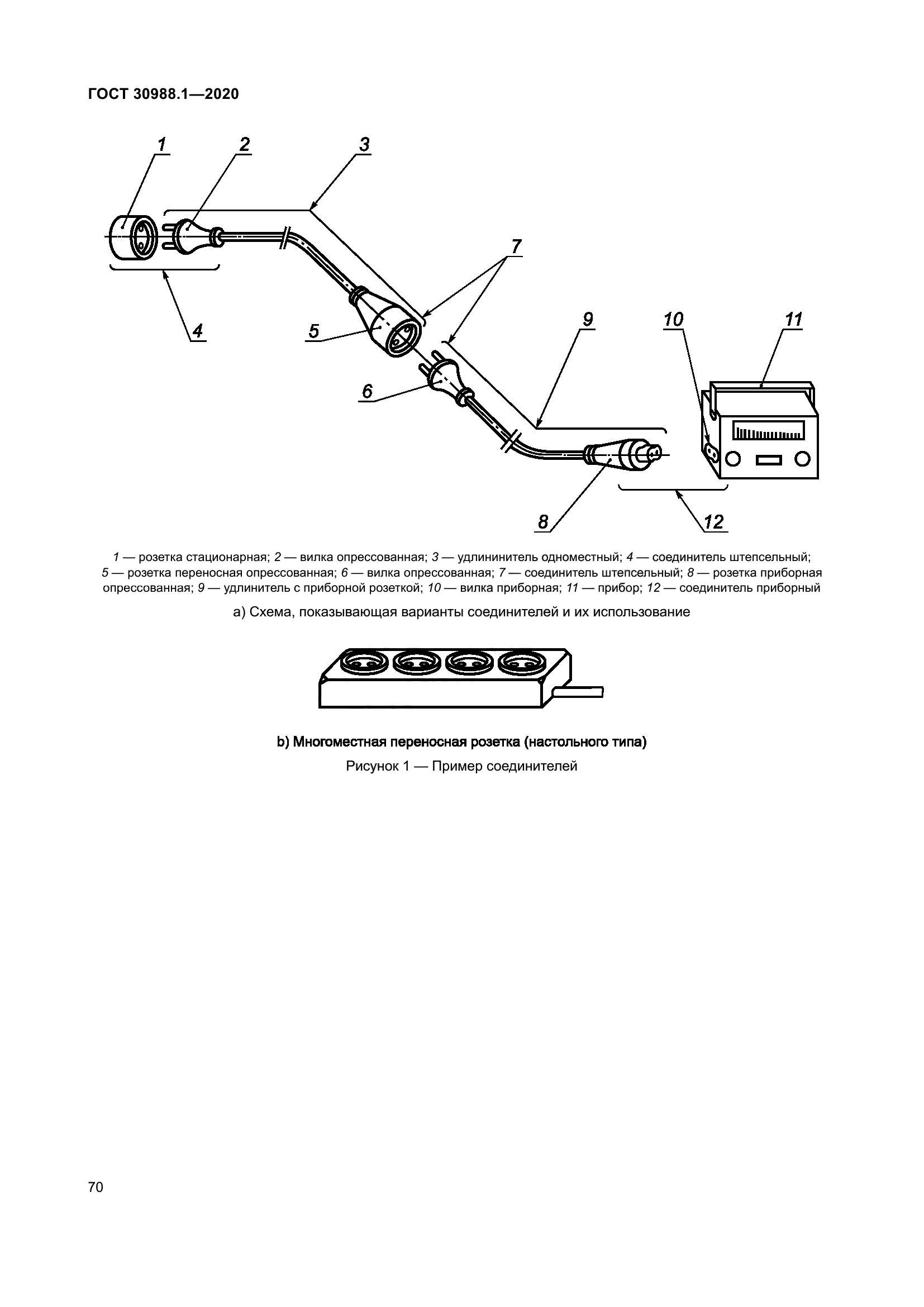 ГОСТ 30988.1—2020

1
2
3
7
4
5
9
10
11
6
8
12

1 — розетка стационарная; 2 — вилка опрессованная; 3 — удлининитель одноместный; 4 — соединитель штепсельный; 5 — розетка переносная опрессованная; 6 — вилка опрессованная; 7 — соединитель штепсельный; 8 — розетка приборная опрессованная; 9 — удлинитель с приборной розеткой; 10 — вилка приборная; 11 — прибор; 12 — соединитель приборный

a) Схема, показывающая варианты соединителей и их использование

b) Многоместная переносная розетка (настольного типа)

Рисунок 1 — Пример соединителей

70