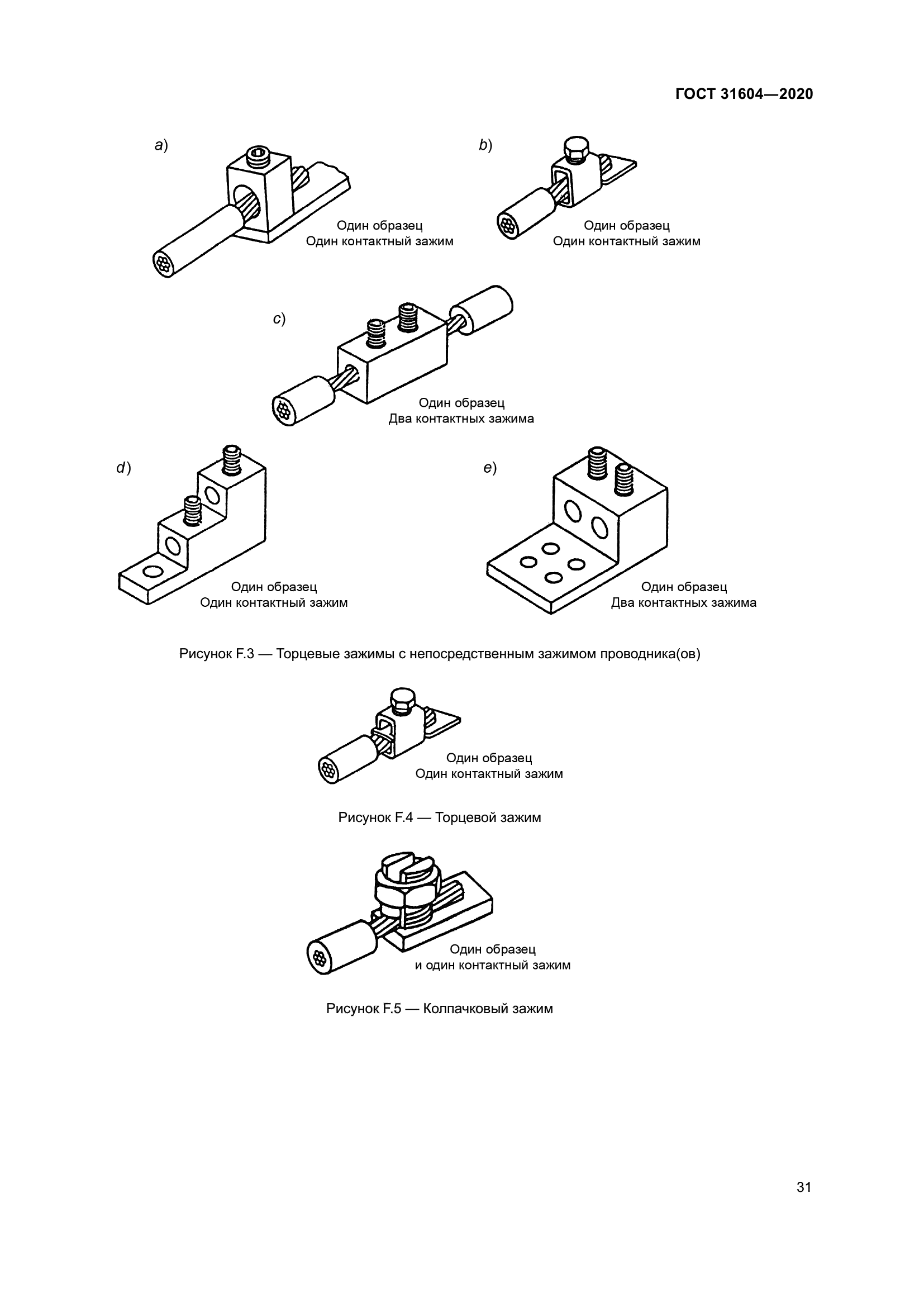 ГОСТ 31604—2020

a)

Один образец
Один контактный зажим

b)

Один образец
Один контактный зажим

c)

Один образец
Два контактных зажима

d)

Один образец
Один контактный зажим

e)

Один образец
Два контактных зажима

Рисунок F.3 — Торцевые зажимы с непосредственным зажимом проводника(ов)

Один образец
Один контактный зажим

Рисунок F.4 — Торцевой зажим

Один образец
и один контактный зажим

Рисунок F.5 — Колпачковый зажим

31