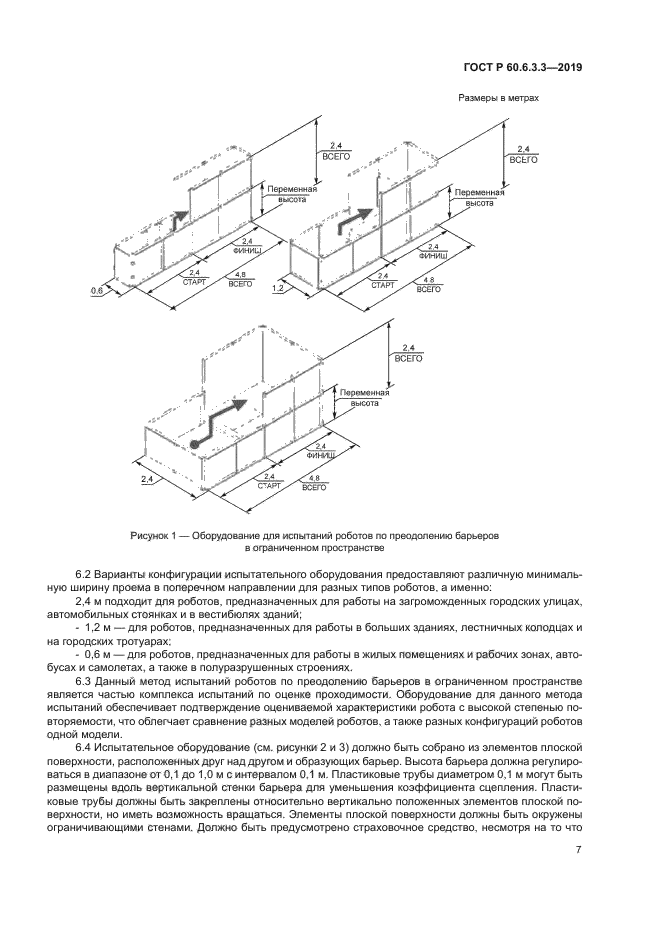 ГОСТ Р 60.6.3.3—2019

Размеры в метрах

2,4
ВСЕГО

Переменная высота

2,4
ФИНИШ

2,4
СТАРТ

4,8
ВСЕГО

0,6

2,4
ВСЕГО

Переменная высота

2,4
ФИНИШ

2,4
СТАРТ

4,8
ВСЕГО

1,2

2,4
ВСЕГО

Переменная высота

2,4
ФИНИШ

2,4
СТАРТ

4,8
ВСЕГО

2,4

Рисунок 1 — Оборудование для испытаний роботов по преодолению барьеров в ограниченном пространстве

6.2 Варианты конфигурации испытательного оборудования предоставляют различную минимальную ширину проема в поперечном направлении для разных типов роботов, а именно:

2,4 м подходит для роботов, предназначенных для работы на загроможденных городских улицах, автомобильных стоянках и в вестибюлях зданий;

- 1,2 м — для роботов, предназначенных для работы в больших зданиях, лестничных колодцах и на городских тротуарах;

- 0,6 м — для роботов, предназначенных для работы в жилых помещениях и рабочих зонах, автобусах и самолетах, а также в полуразрушенных строениях.

6.3 Данный метод испытаний роботов по преодолению барьеров в ограниченном пространстве является частью комплекса испытаний по оценке проходимости. Оборудование для данного метода испытаний обеспечивает подтверждение оцениваемой характеристики робота с высокой степенью повторяемости, что облегчает сравнение разных моделей роботов, а также разных конфигураций роботов одной модели.

6.4 Испытательное оборудование (см. рисунки 2 и 3) должно быть собрано из элементов плоской поверхности, расположенных друг над другом и образующих барьер. Высота барьера должна регулироваться в диапазоне от 0,1 до 1,0 м с интервалом 0,1 м. Пластиковые трубы диаметром 0,1 м могут быть размещены вдоль вертикальной стенки барьера для уменьшения коэффициента сцепления. Пластиковые трубы должны быть закреплены относительно вертикально положенных элементов плоской поверхности, но иметь возможность вращаться. Элементы плоской поверхности должны быть окружены ограничивающими стенами. Должно быть предусмотрено страховочное средство, несмотря на то что

7