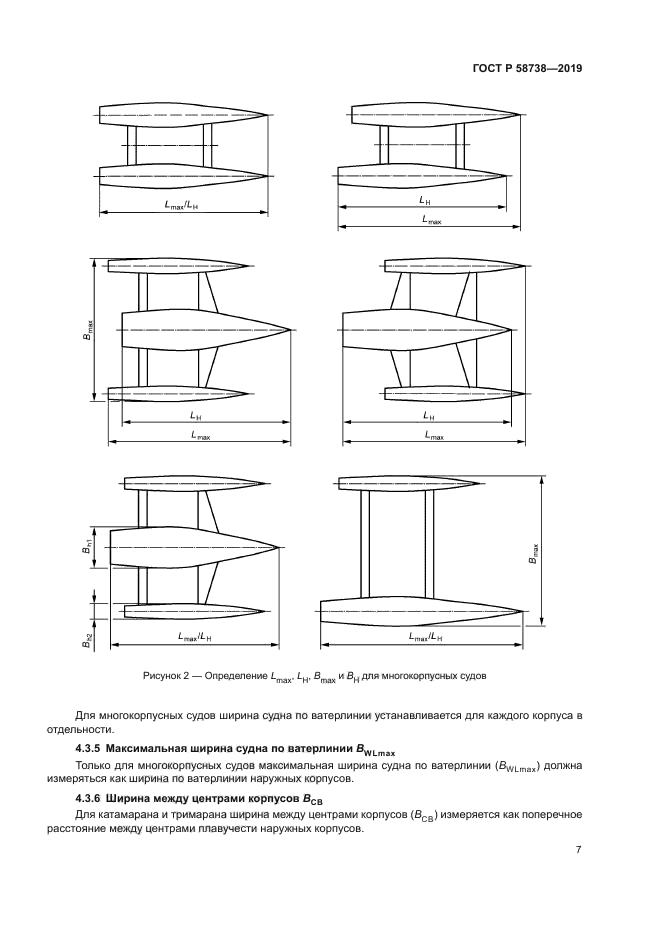 ГОСТ Р 58738—2019

$L_{max}/L_H$

$L_H$

$L_{max}$

$B_{max}$

$L_H$

$L_{max}$

$L_H$

$L_{max}$

$B_{h1}$

$B_{h2}$

$L_{max}/L_H$

$B_{max}$

$L_{max}/L_H$

Рисунок 2 — Определение $L_{max}$, $L_H$, $B_{max}$ и $B_H$ для многокорпусных судов

Для многокорпусных судов ширина судна по ватерлинии устанавливается для каждого корпуса в отдельности.

4.3.5 Максимальная ширина судна по ватерлинии $B_{WLmax}$

Только для многокорпусных судов максимальная ширина судна по ватерлинии ($B_{WLmax}$) должна измеряться как ширина по ватерлинии наружных корпусов.

4.3.6 Ширина между центрами корпусов $B_{CB}$

Для катамарана и тримарана ширина между центрами корпусов ($B_{CB}$) измеряется как поперечное расстояние между центрами плавучести наружных корпусов.

7