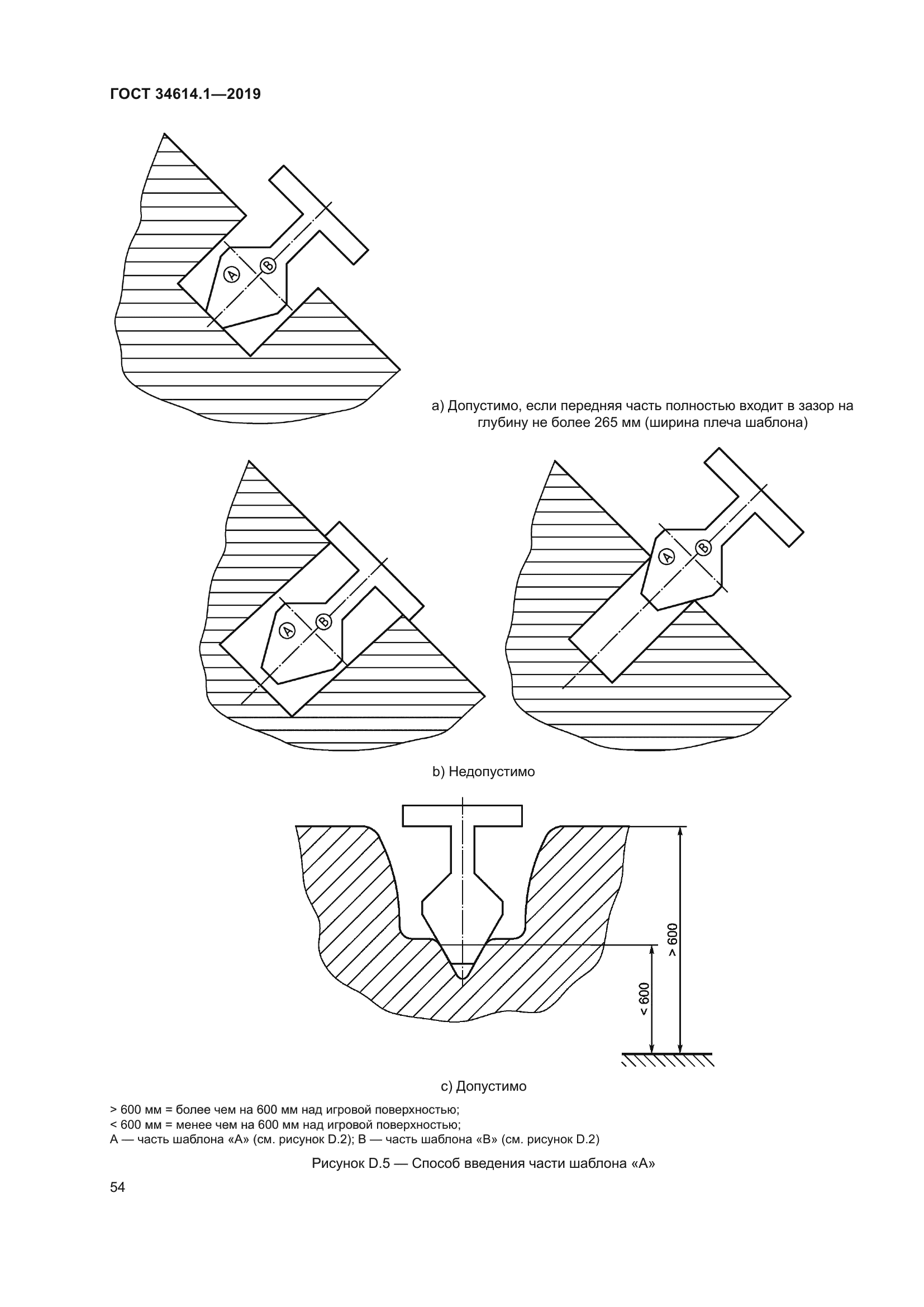 ГОСТ 34614.1—2019

A

B

a) Допустимо, если передняя часть полностью входит в зазор на глубину не более 265 мм (ширина плеча шаблона)

A

B

A

B

b) Недопустимо

> 600

< 600

c) Допустимо

> 600 мм = более чем на 600 мм над игровой поверхностью;
< 600 мм = менее чем на 600 мм над игровой поверхностью;
A — часть шаблона «A» (см. рисунок D.2); B — часть шаблона «B» (см. рисунок D.2)

Рисунок D.5 — Способ введения части шаблона «A»

54