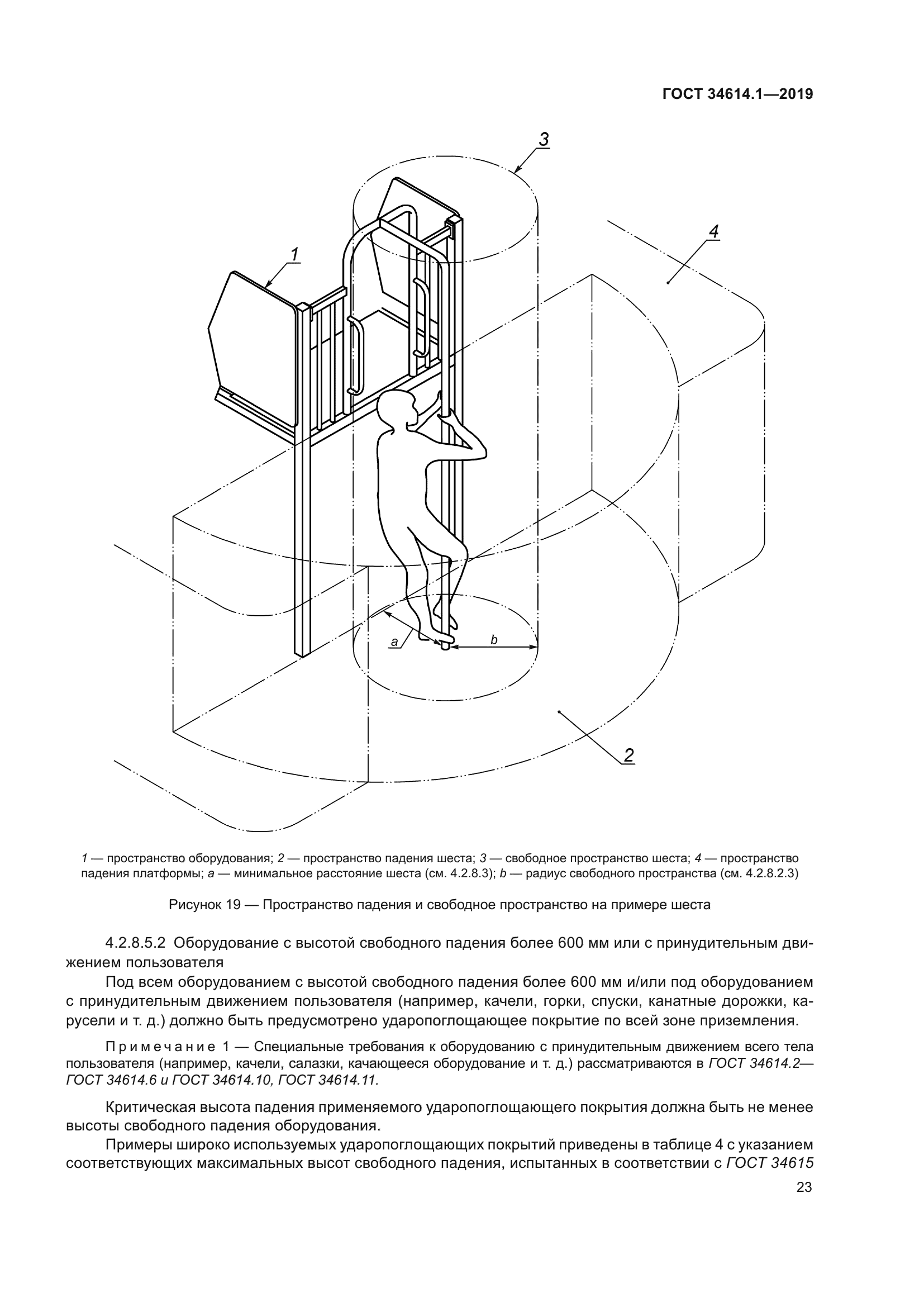 ГОСТ 34614.1—2019

3

4

1

a

b

2

1 — пространство оборудования; 2 — пространство падения шеста; 3 — свободное пространство шеста; 4 — пространство падения платформы; a — минимальное расстояние шеста (см. 4.2.8.3); b — радиус свободного пространства (см. 4.2.8.2.3)

Рисунок 19 — Пространство падения и свободное пространство на примере шеста

4.2.8.5.2 Оборудование с высотой свободного падения более 600 мм или с принудительным движением пользователя

Под всем оборудованием с высотой свободного падения более 600 мм и/или под оборудованием с принудительным движением пользователя (например, качели, горки, спуски, канатные дорожки, карусели и т. д.) должно быть предусмотрено ударопоглощающее покрытие по всей зоне приземления.

Примечание 1 — Специальные требования к оборудованию с принудительным движением всего тела пользователя (например, качели, салазки, качающееся оборудование и т. д.) рассматриваются в ГОСТ 34614.2—ГОСТ 34614.6 и ГОСТ 34614.10, ГОСТ 34614.11.

Критическая высота падения применяемого ударопоглощающего покрытия должна быть не менее высоты свободного падения оборудования.

Примеры широко используемых ударопоглощающих покрытий приведены в таблице 4 с указанием соответствующих максимальных высот свободного падения, испытанных в соответствии с ГОСТ 34615

23