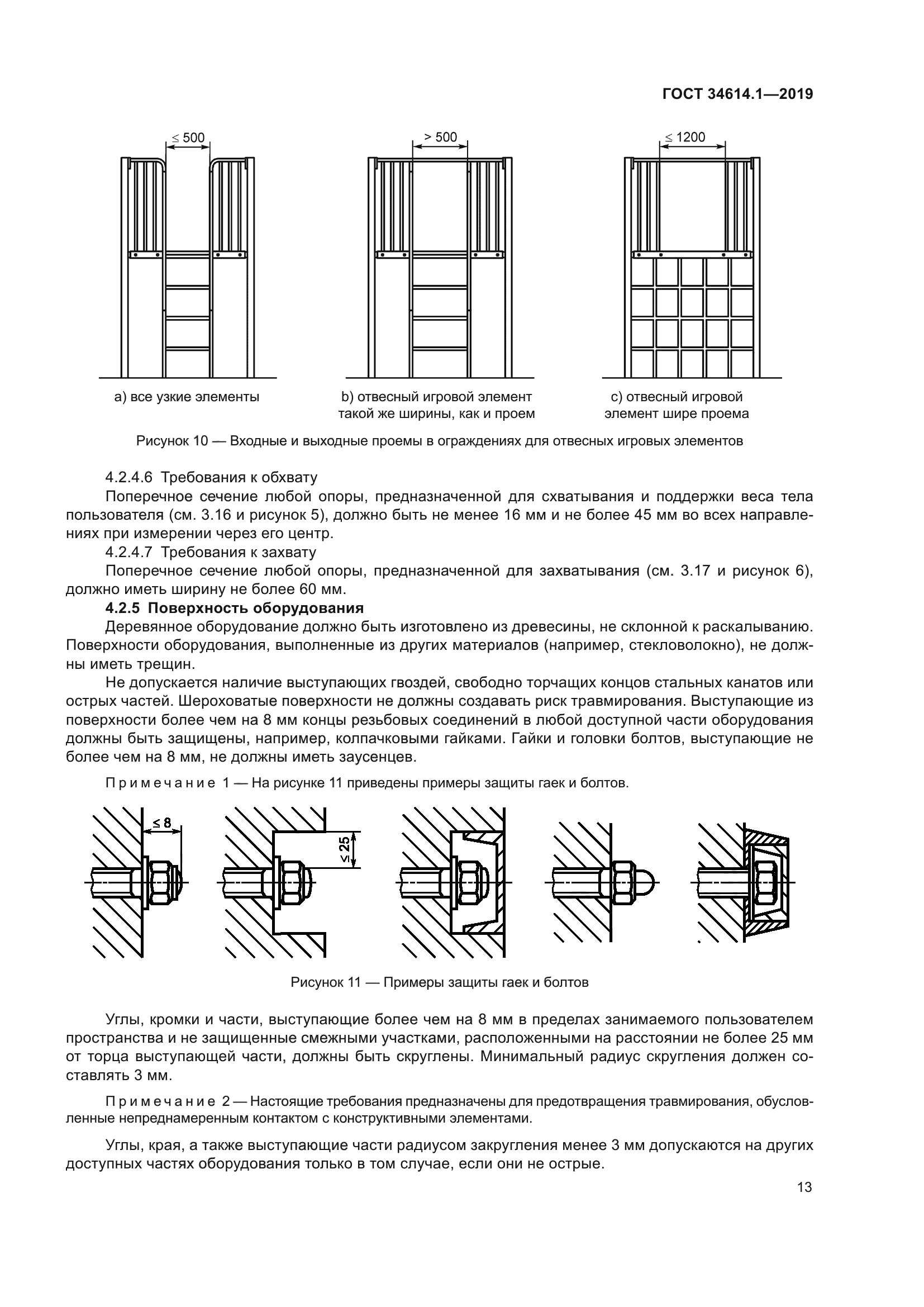 ГОСТ 34614.1—2019

$\leq 500$

$> 500$

$\leq 1200$

a) все узкие элементы

b) отвесный игровой элемент такой же ширины, как и проем

c) отвесный игровой элемент шире проема

Рисунок 10 — Входные и выходные проемы в ограждениях для отвесных игровых элементов

4.2.4.6 Требования к обхвату

Поперечное сечение любой опоры, предназначенной для схватывания и поддержки веса тела пользователя (см. 3.16 и рисунок 5), должно быть не менее 16 мм и не более 45 мм во всех направлениях при измерении через его центр.

4.2.4.7 Требования к захвату

Поперечное сечение любой опоры, предназначенной для захватывания (см. 3.17 и рисунок 6), должно иметь ширину не более 60 мм.

4.2.5 Поверхность оборудования

Деревянное оборудование должно быть изготовлено из древесины, не склонной к раскалыванию. Поверхности оборудования, выполненные из других материалов (например, стекловолокно), не должны иметь трещин.

Не допускается наличие выступающих гвоздей, свободно торчащих концов стальных канатов или острых частей. Шероховатые поверхности не должны создавать риск травмирования. Выступающие из поверхности более чем на 8 мм концы резьбовых соединений в любой доступной части оборудования должны быть защищены, например, колпачковыми гайками. Гайки и головки болтов, выступающие не более чем на 8 мм, не должны иметь заусенцев.

Примечание 1 — На рисунке 11 приведены примеры защиты гаек и болтов.

$\leq 8$

$\leq 25$

Рисунок 11 — Примеры защиты гаек и болтов

Углы, кромки и части, выступающие более чем на 8 мм в пределах занимаемого пользователем пространства и не защищенные смежными участками, расположенными на расстоянии не более 25 мм от торца выступающей части, должны быть скруглены. Минимальный радиус скругления должен составлять 3 мм.

Примечание 2 — Настоящие требования предназначены для предотвращения травмирования, обусловленные непреднамеренным контактом с конструктивными элементами.

Углы, края, а также выступающие части радиусом закругления менее 3 мм допускаются на других доступных частях оборудования только в том случае, если они не острые.

13