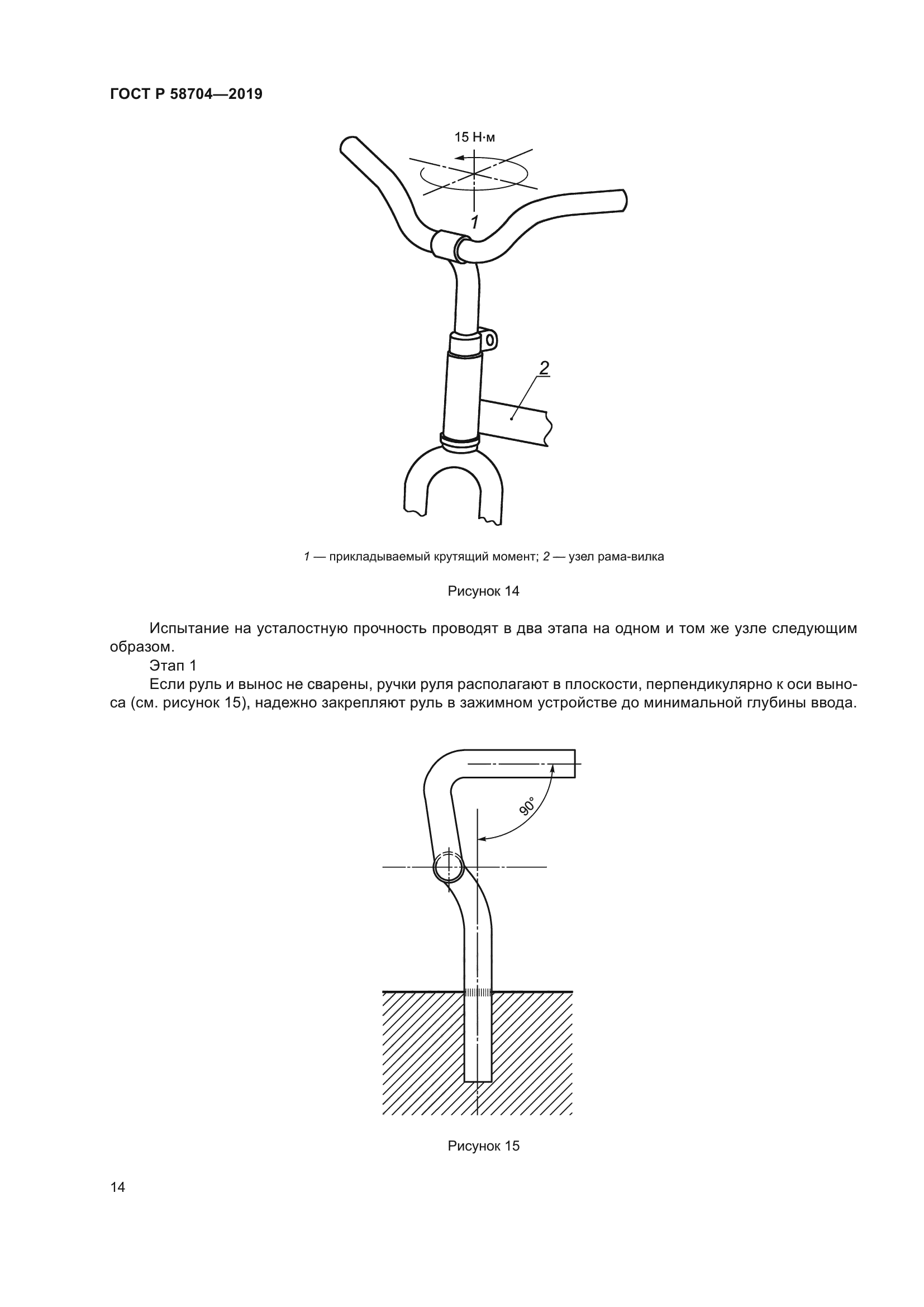 ГОСТ Р 58704—2019

15 Н·м

1

2

1 — прикладываемый крутящий момент; 2 — узел рама-вилка

Рисунок 14

Испытание на усталостную прочность проводят в два этапа на одном и том же узле следующим образом.

Этап 1

Если руль и вынос не сварены, ручки руля располагают в плоскости, перпендикулярно к оси выноса (см. рисунок 15), надежно закрепляют руль в зажимном устройстве до минимальной глубины ввода.

90°

Рисунок 15

14