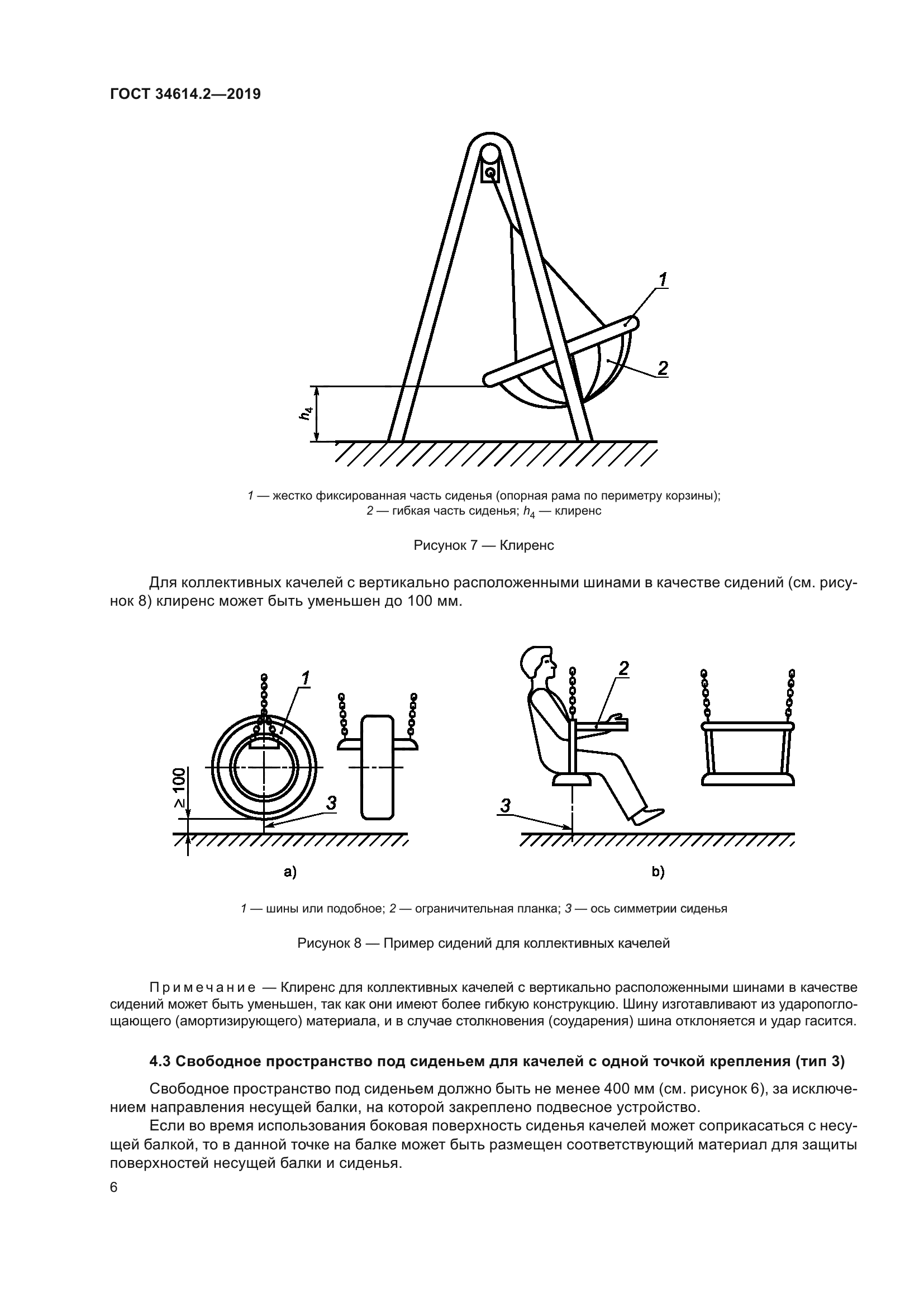 ГОСТ 34614.2—2019

1

2

$h_4$

1 — жестко фиксированная часть сиденья (опорная рама по периметру корзины); 2 — гибкая часть сиденья; $h_4$ — клиренс

Рисунок 7 — Клиренс

Для коллективных качелей с вертикально расположенными шинами в качестве сидений (см. рисунок 8) клиренс может быть уменьшен до 100 мм.

1

$\geq 100$

3

a)

2

3

b)

1 — шины или подобное; 2 — ограничительная планка; 3 — ось симметрии сиденья

Рисунок 8 — Пример сидений для коллективных качелей

Примечание — Клиренс для коллективных качелей с вертикально расположенными шинами в качестве сидений может быть уменьшен, так как они имеют более гибкую конструкцию. Шину изготавливают из ударопоглощающего (амортизирующего) материала, и в случае столкновения (соударения) шина отклоняется и удар гасится.

4.3 Свободное пространство под сиденьем для качелей с одной точкой крепления (тип 3)

Свободное пространство под сиденьем должно быть не менее 400 мм (см. рисунок 6), за исключением направления несущей балки, на которой закреплено подвесное устройство.

Если во время использования боковая поверхность сиденья качелей может соприкасаться с несущей балкой, то в данной точке на балке может быть размещен соответствующий материал для защиты поверхностей несущей балки и сиденья.

6