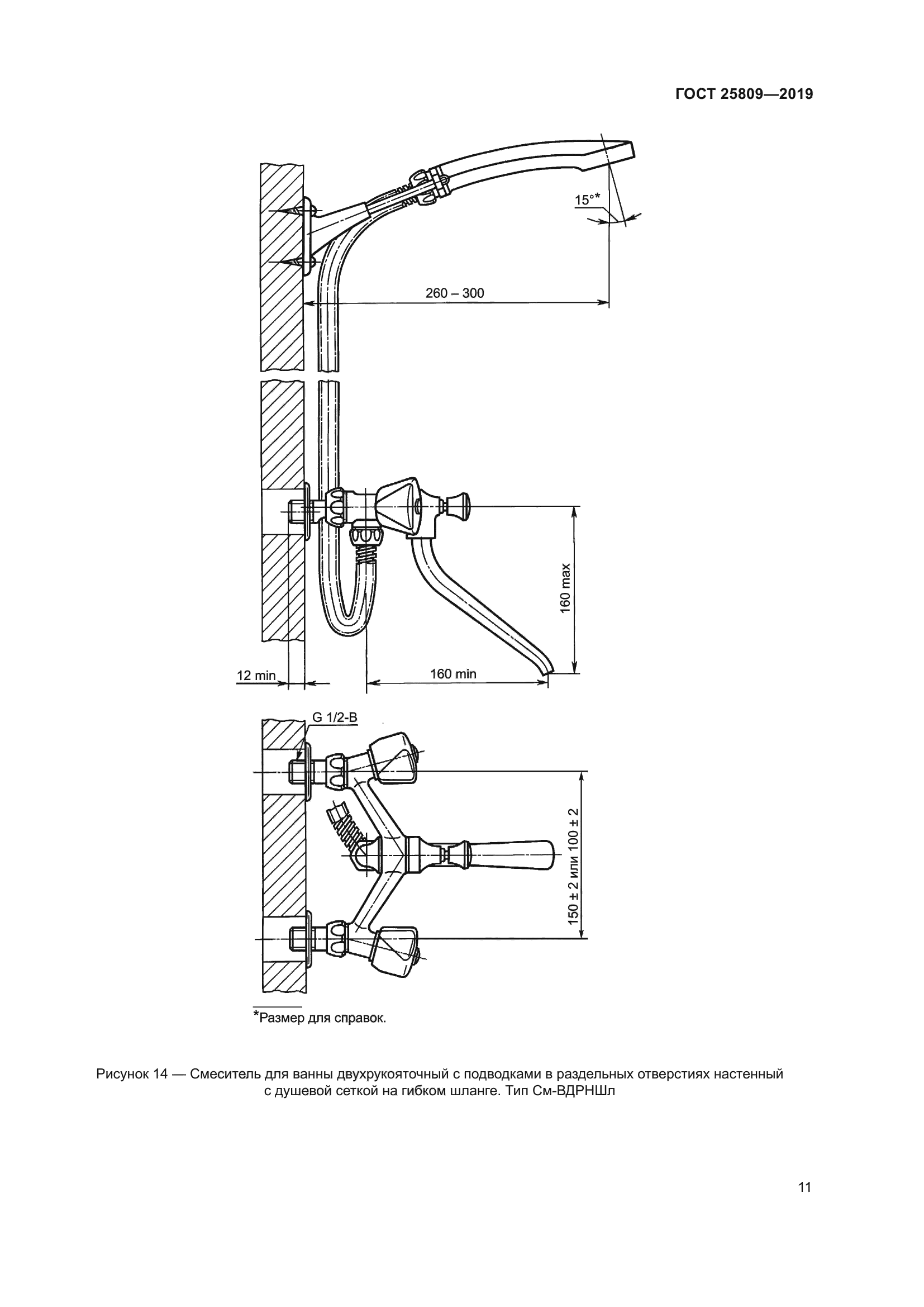 ГОСТ 25809—2019

15°*

260 – 300

160 max

12 min

160 min

G 1/2-B

150 ± 2 или 100 ± 2

*Размер для справок.

Рисунок 14 — Смеситель для ванны двухрукояточный с подводками в раздельных отверстиях настенный с душевой сеткой на гибком шланге. Тип См-ВДРНШл

11