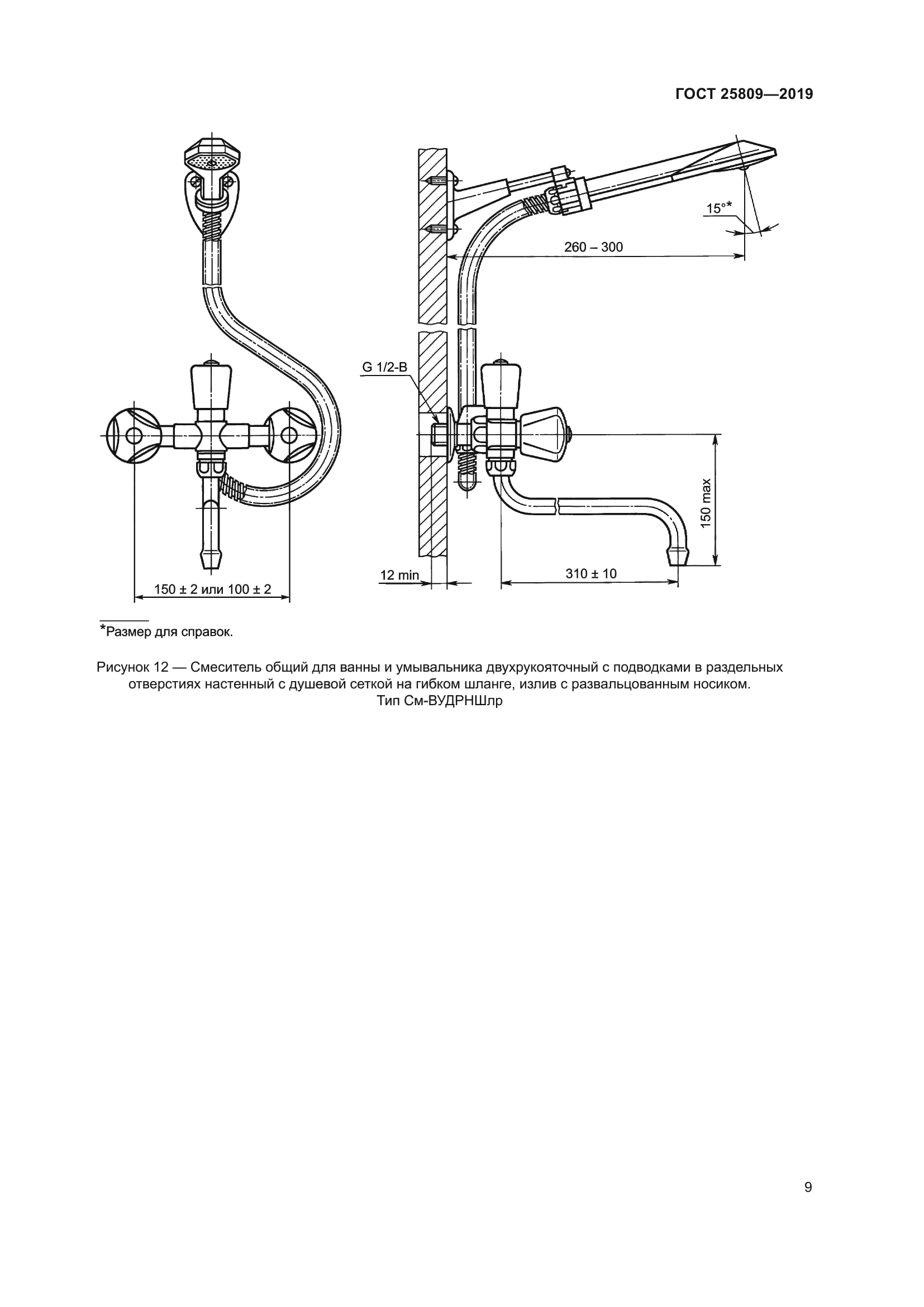 ГОСТ 25809—2019

15°*

260 – 300

G 1/2-B

150 max

12 min

310 ± 10

150 ± 2 или 100 ± 2

*Размер для справок.

Рисунок 12 — Смеситель общий для ванны и умывальника двухрукояточный с подводками в раздельных отверстиях настенный с душевой сеткой на гибком шланге, излив с развальцованным носиком. Тип См-ВУДРНШлр

9