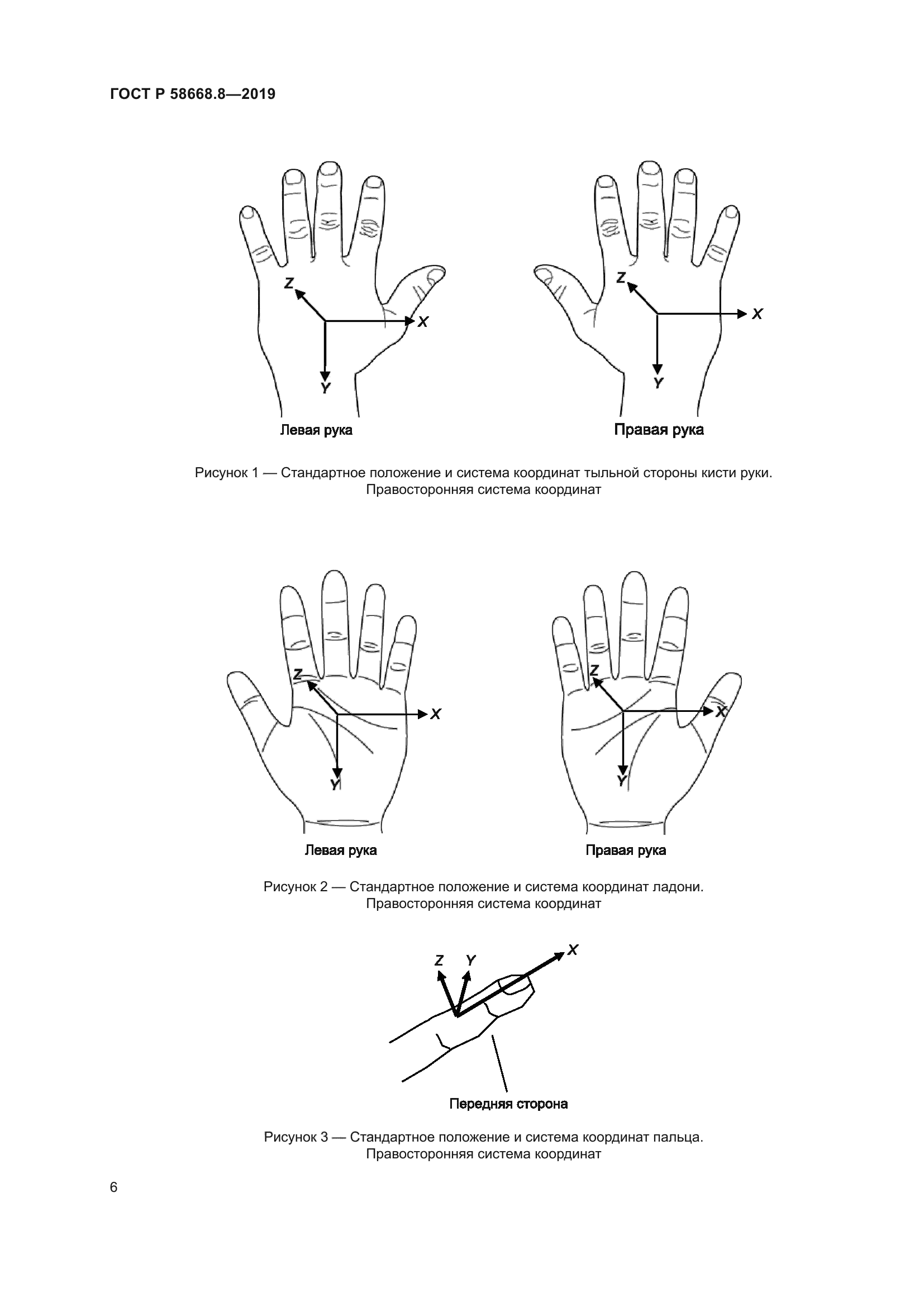 ГОСТ Р 58668.8—2019

Z
X
Y
Левая рука

Z
X
Y
Правая рука

Рисунок 1 — Стандартное положение и система координат тыльной стороны кисти руки. Правосторонняя система координат

Z
X
Y
Левая рука

Z
X
Y
Правая рука

Рисунок 2 — Стандартное положение и система координат ладони. Правосторонняя система координат

Z
Y
X
Передняя сторона

Рисунок 3 — Стандартное положение и система координат пальца. Правосторонняя система координат

6