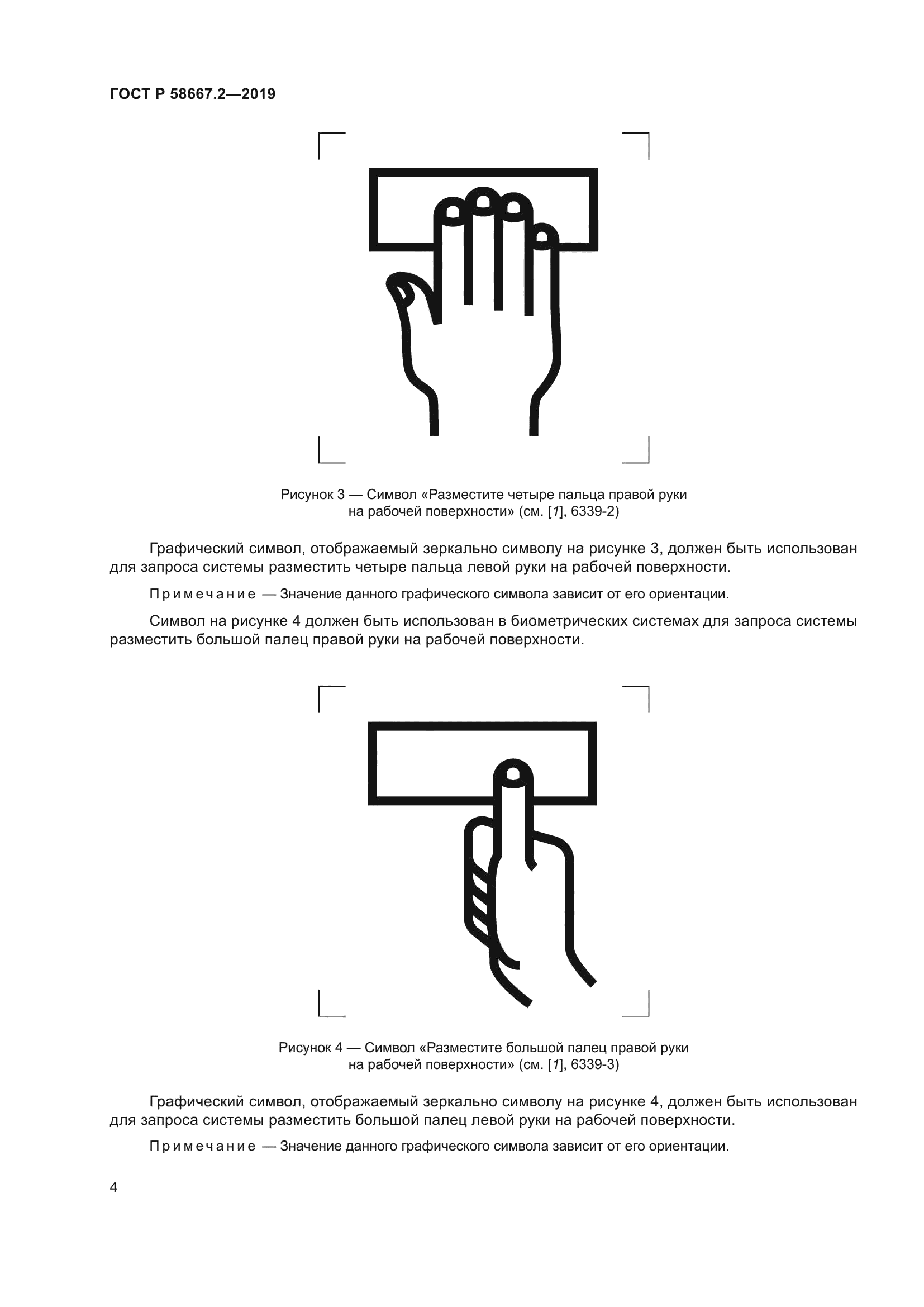 ГОСТ Р 58667.2—2019

Рисунок 3 — Символ «Разместите четыре пальца правой руки на рабочей поверхности» (см. [1], 6339-2)

Графический символ, отображаемый зеркально символу на рисунке 3, должен быть использован для запроса системы разместить четыре пальца левой руки на рабочей поверхности.

Примечание — Значение данного графического символа зависит от его ориентации.

Символ на рисунке 4 должен быть использован в биометрических системах для запроса системы разместить большой палец правой руки на рабочей поверхности.

Рисунок 4 — Символ «Разместите большой палец правой руки на рабочей поверхности» (см. [1], 6339-3)

Графический символ, отображаемый зеркально символу на рисунке 4, должен быть использован для запроса системы разместить большой палец левой руки на рабочей поверхности.

Примечание — Значение данного графического символа зависит от его ориентации.

4